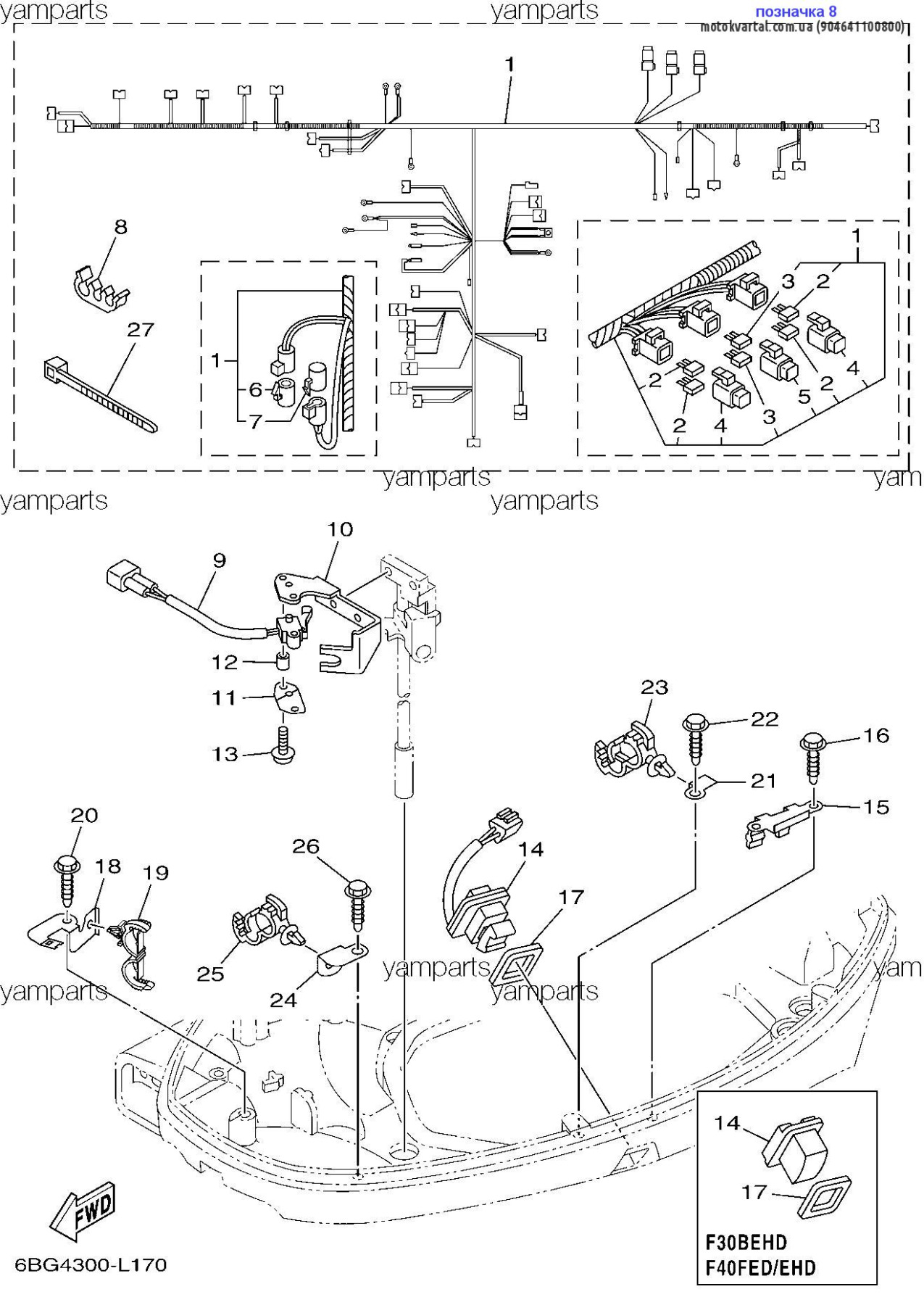 yamparts yamparts позначка 8
motokvartal.com.ua (904641100800)

1
8
27
1
6
7
1
3
2
2
4
2
5
2
3
2
4

yamparts yam
yamparts yamparts

10
9
12
11
13
23
22
16
21
15
20
18
19
26
14
17
25
24
yamparts yam
yamparts yamparts

14
17
F30BEHD
F40FED/EHD

FWD
6BG4300-L170