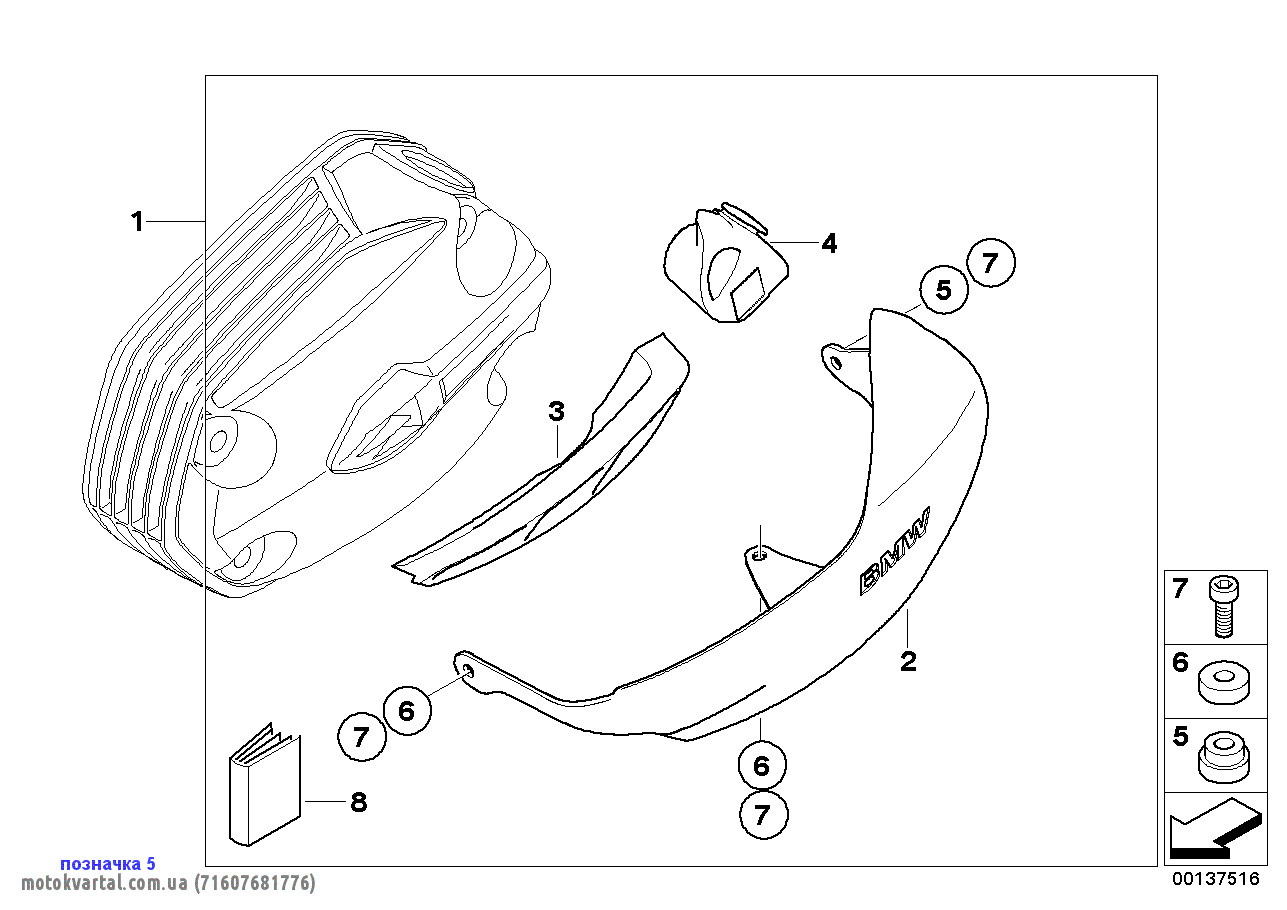 1
4
7
5
3
BMW
2
6
7
6
7
8
7
6
5
позначка 5
motokvartal.com.ua (71607681776)
00137516