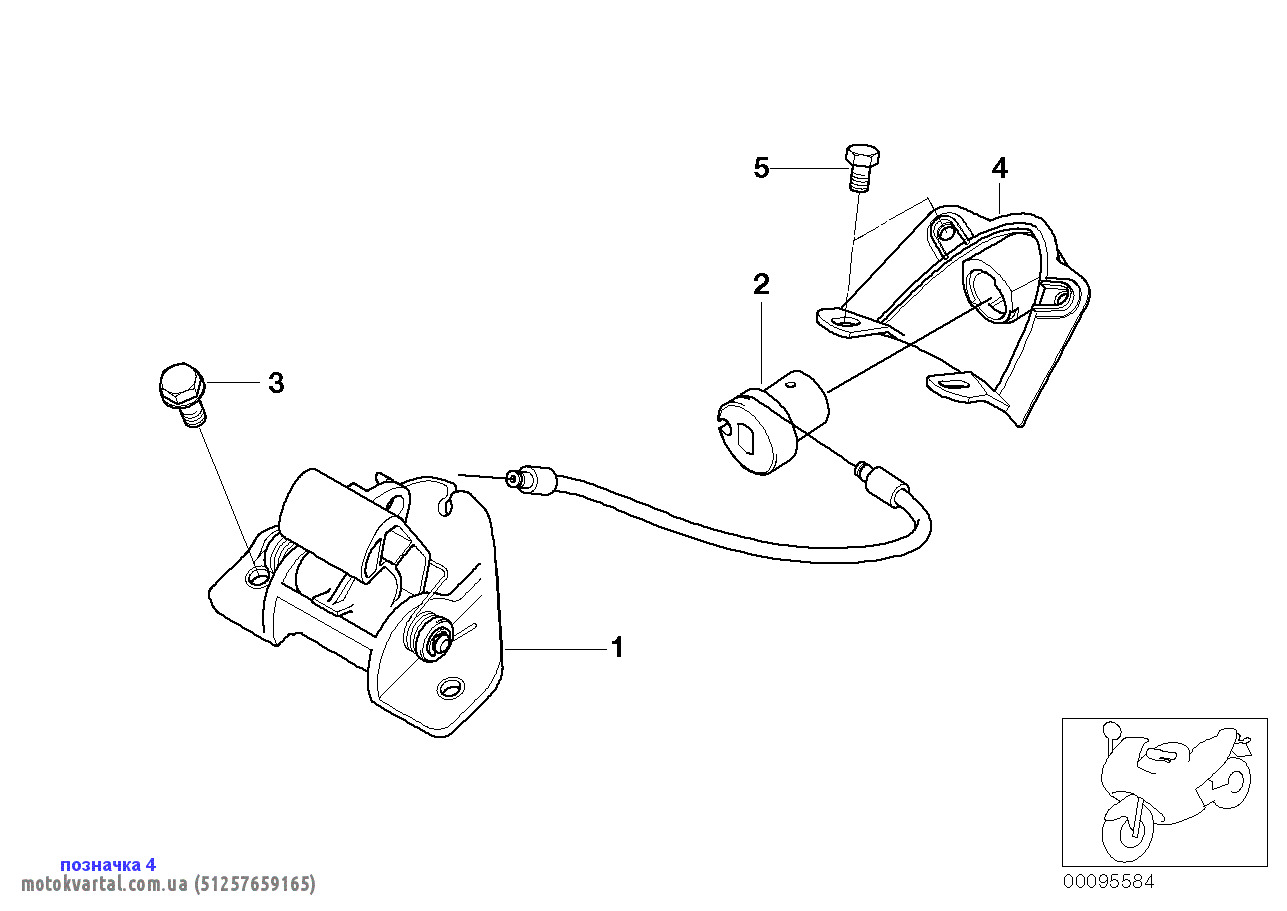 5
4
2
3
1
позначка 4
motokvartal.com.ua (51257659165)
00095584