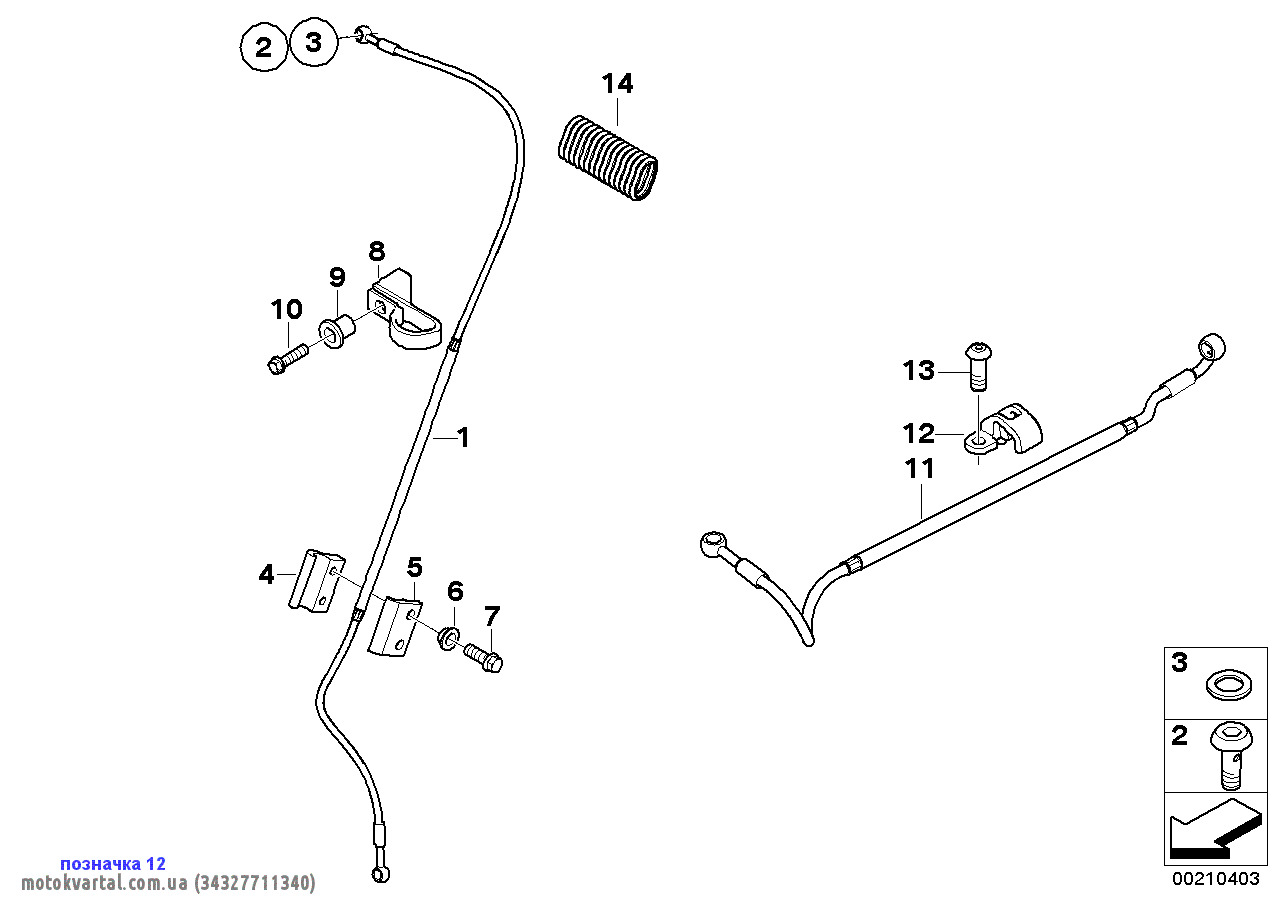 2
3
14
8
9
10
1
13
12
11
4
5
6
7
3
2
позначка 12
motokvartal.com.ua (34327711340)
00210403