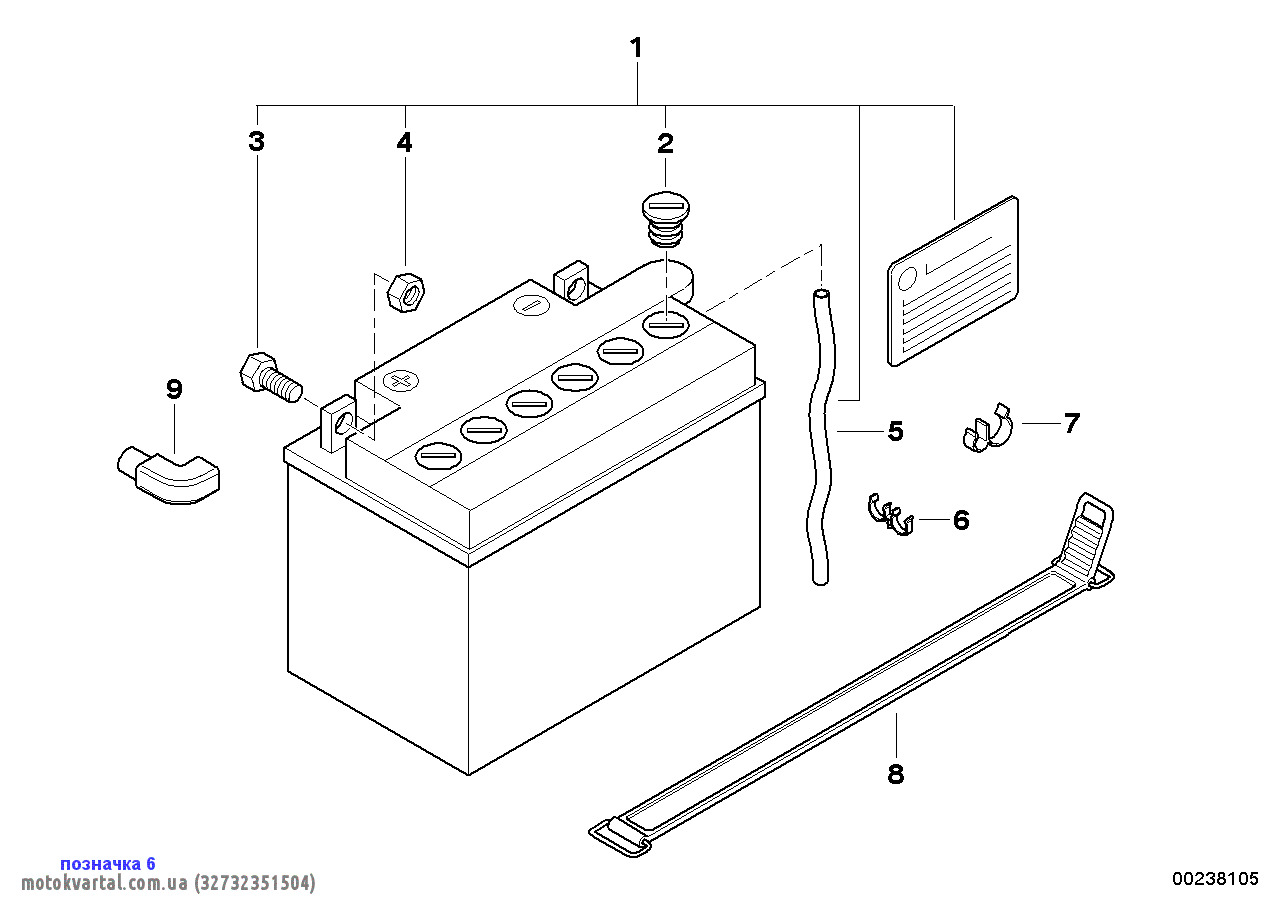 1
3
4
2
9
5
7
6
8
позначка 6
motokvartal.com.ua (32732351504)
00238105