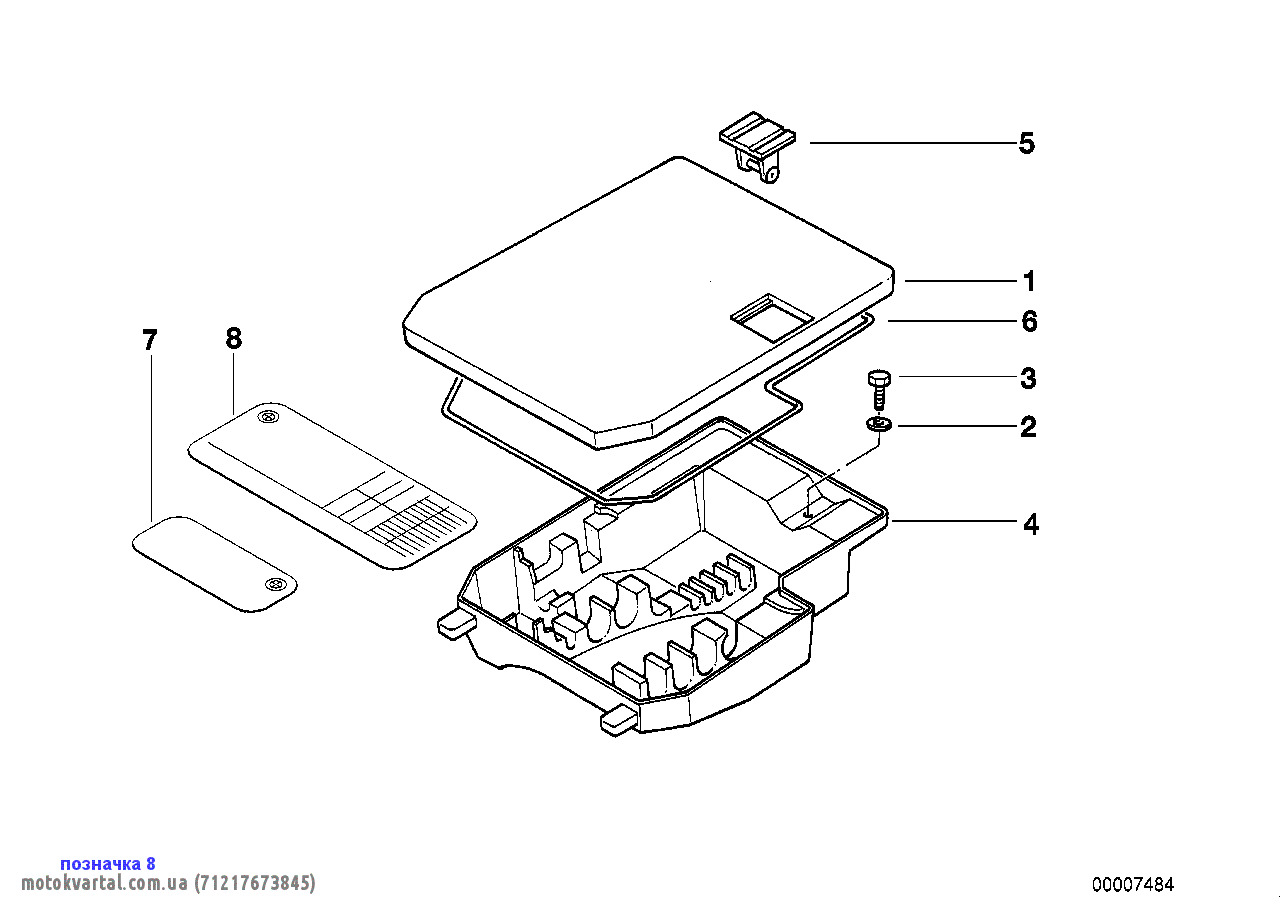 5
1
6
3
2
4
7
8

позначка 8
motokvartal.com.ua (71217673845)

00007484