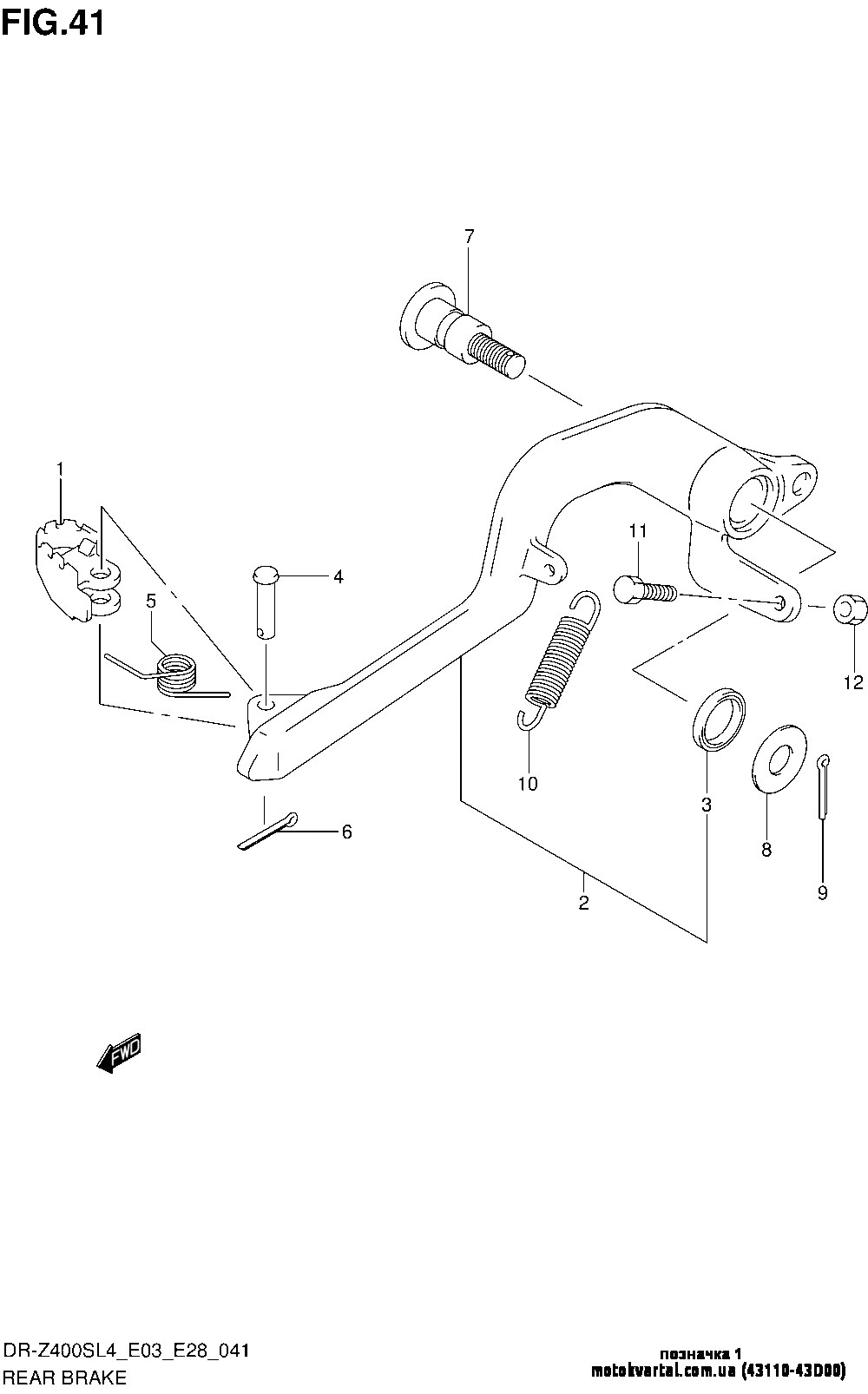 FIG.41

7

1

11

4

5

12

10

3

6

8

2

9

FWD

DR-Z400SL4_E03_E28_041
REAR BRAKE

позначка 1
motokvartal.com.ua (43110-43D00)