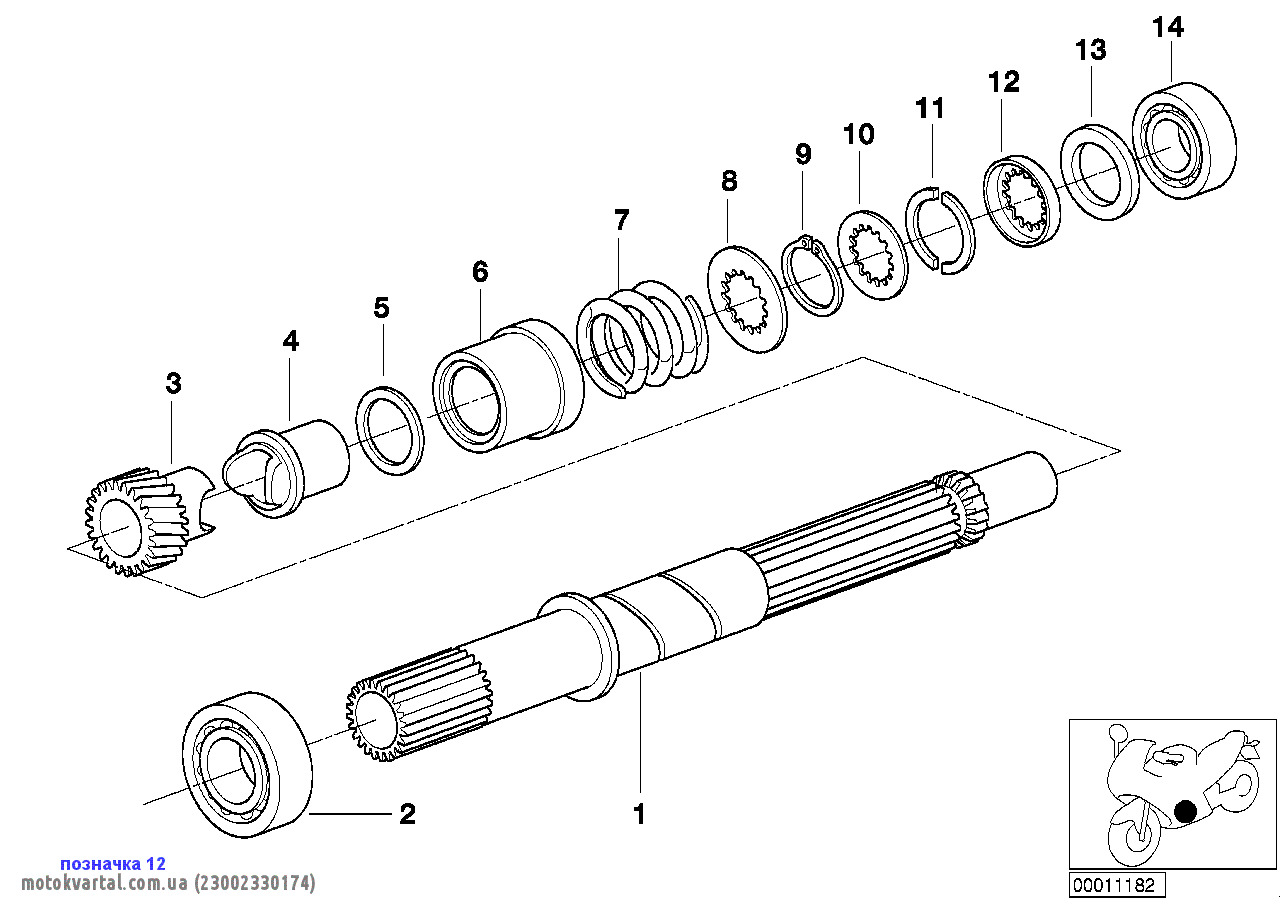 14
13
12
11
10
9
8
7
6
5
4
3
2
1

позначка 12
motokvartal.com.ua (23002330174)

00011182