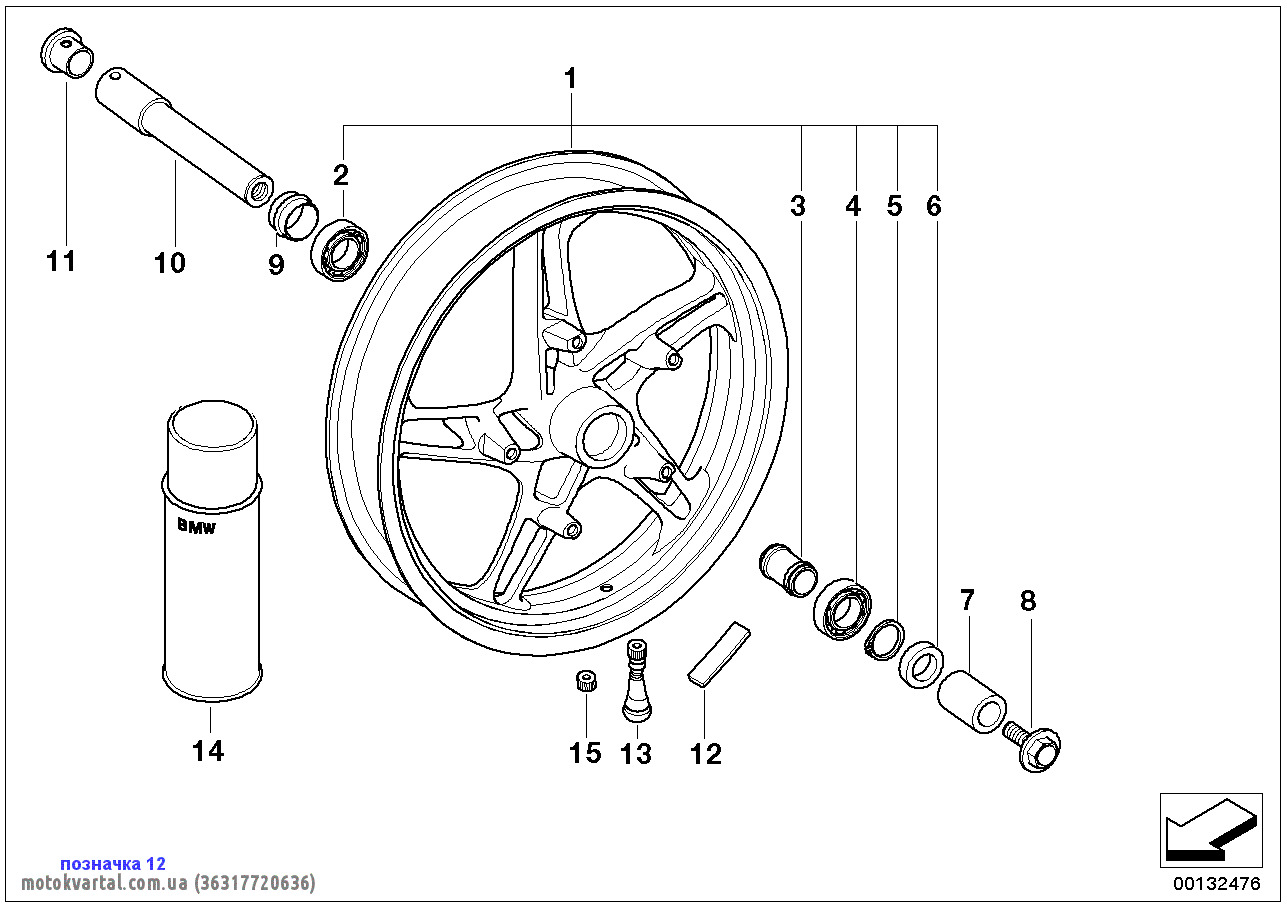 1
2
3
4
5
6
11
10
9
BMW
7
8
14
15
13
12
позначка 12
motokvartal.com.ua (36317720636)
00132476