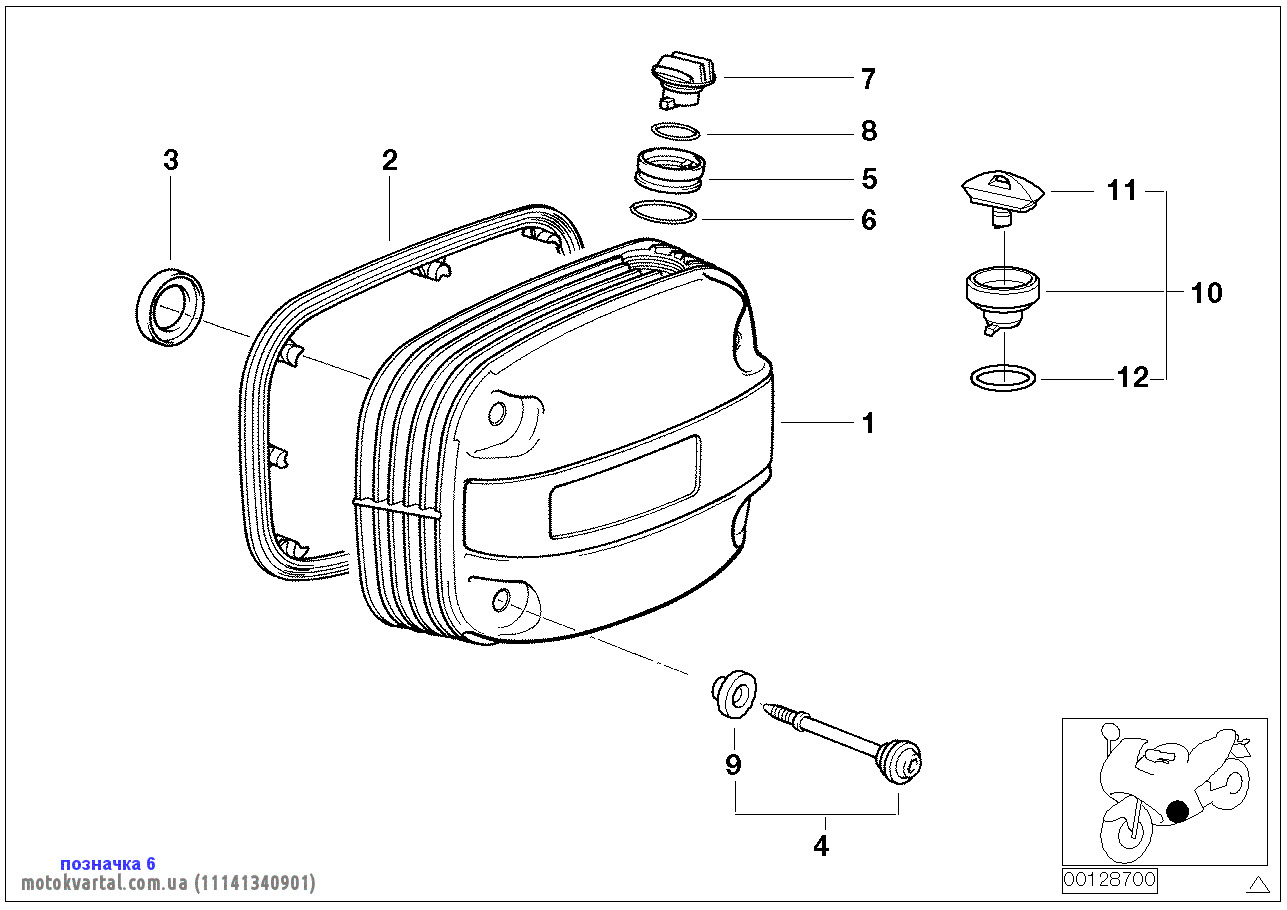 7
8
5
6
3
2
11
10
12
1
9
4
позначка 6
motokvartal.com.ua (11141340901)
00128700