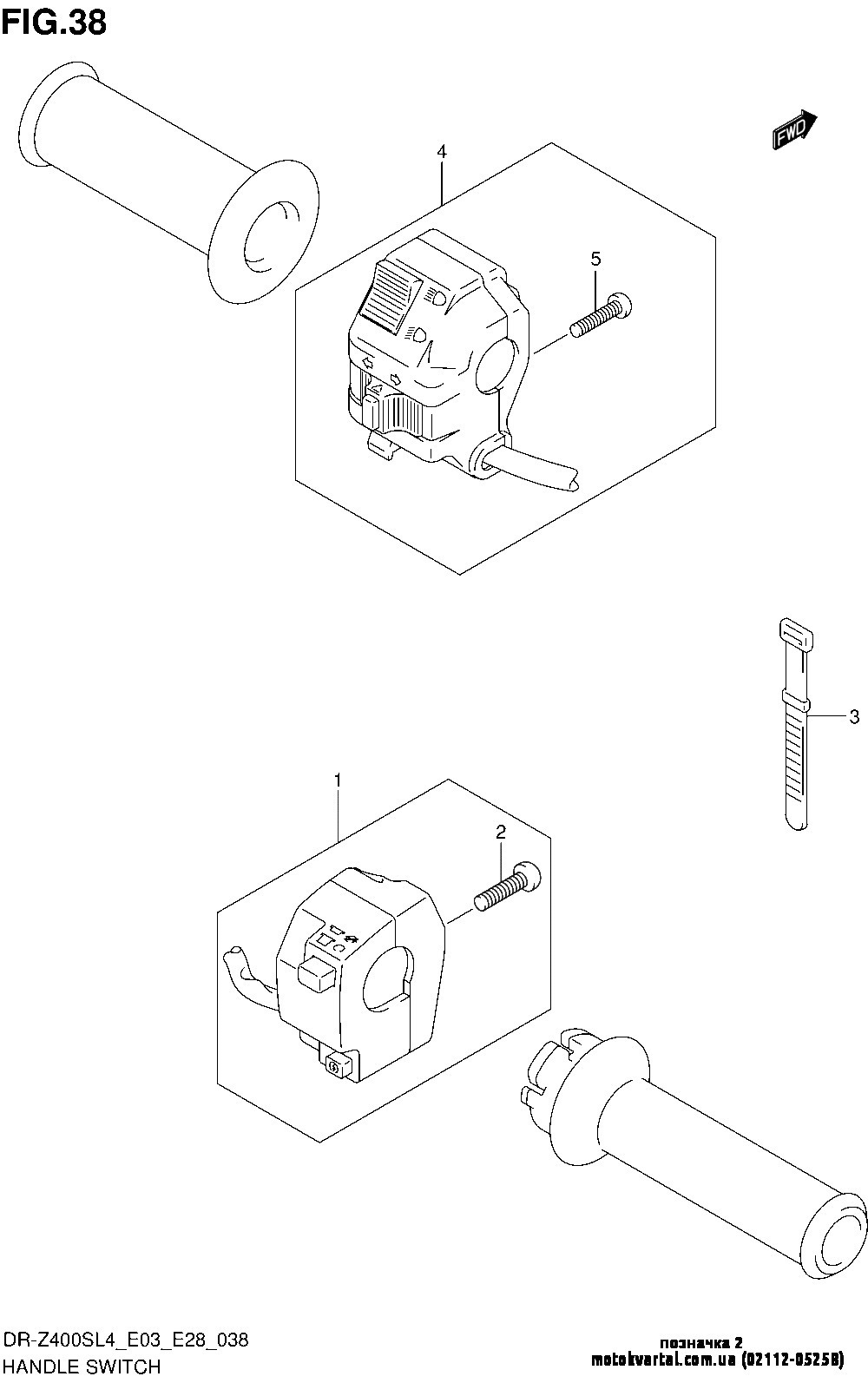 FIG.38

FWD

4

5

3

1

2

DR-Z400SL4_E03_E28_038
HANDLE SWITCH

позначка 2
motokvartal.com.ua (02112-05258)