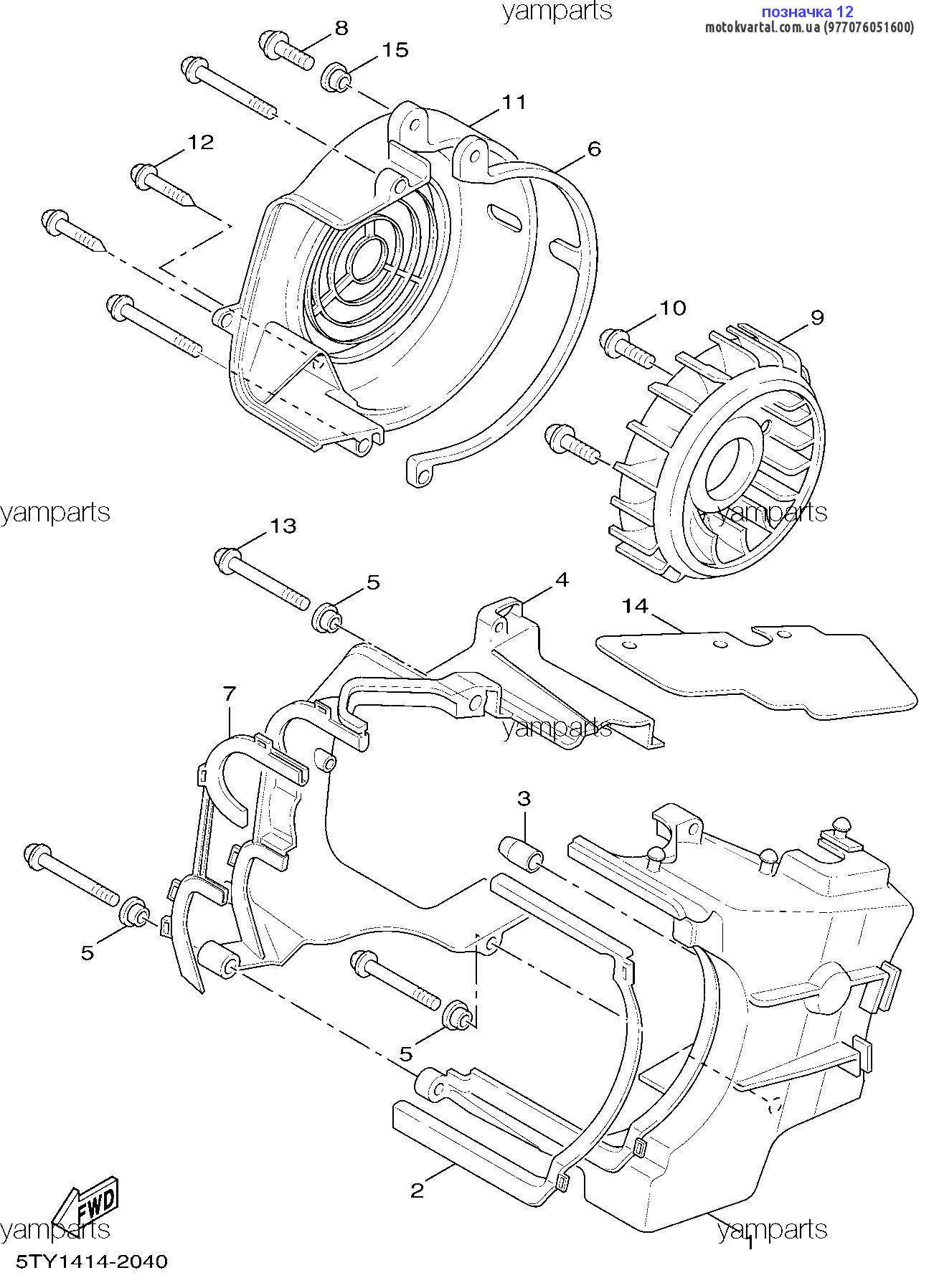 yamparts

позначка 12
motokvartal.com.ua (977076051600)

8
15
11
6
12
10
9

yamparts
yamparts

13
5
4
14
7
yamparts
3
5
5
2
FWD
yamparts
yamparts
1
5TY1414-2040