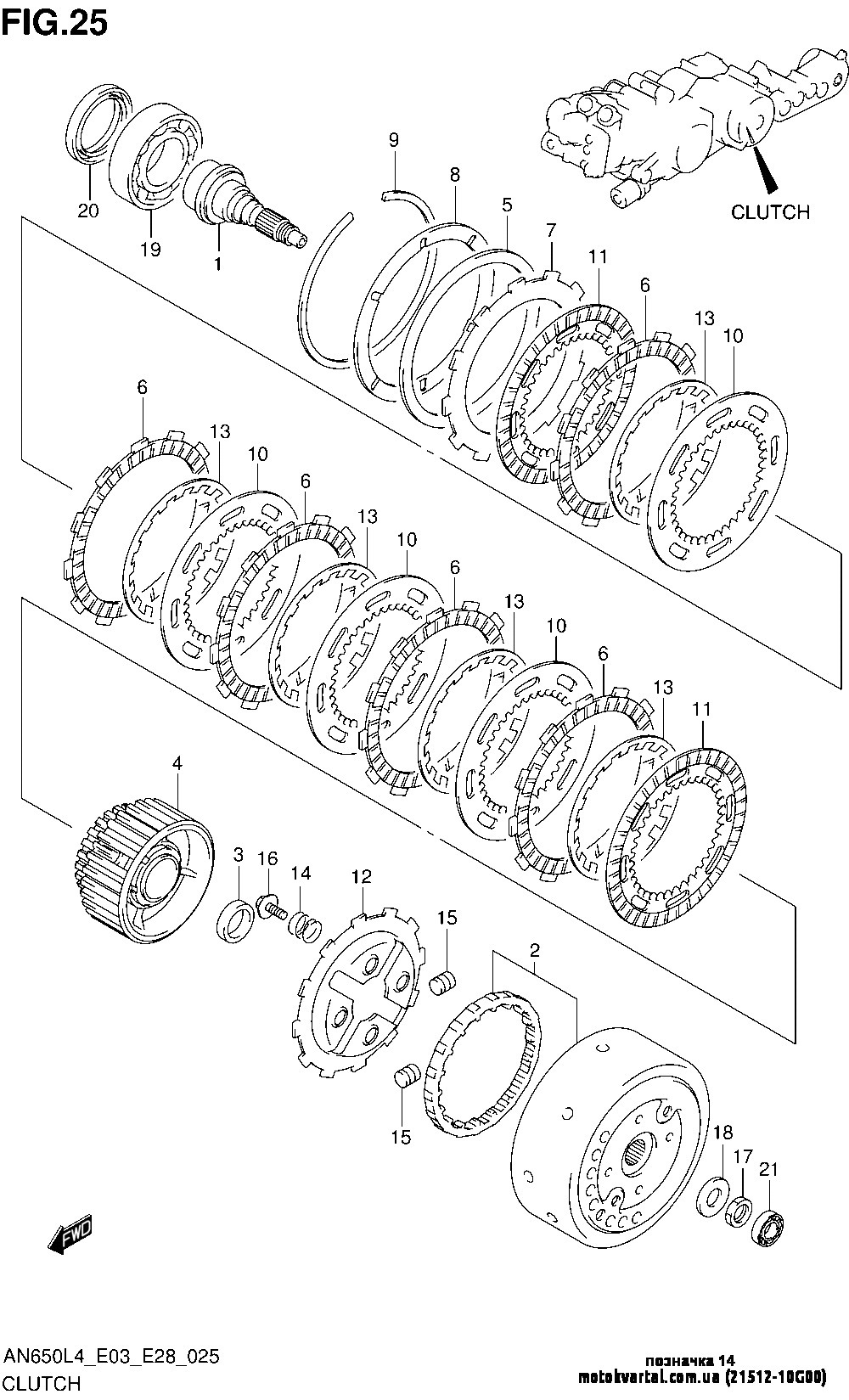 FIG.25

CLUTCH

20
19
1
9
8
5
7
11
6
13
10

6
13
10
6
13
10
6
13
10
6
13
11

4
3
16
14
12
15
2
15
18
17
21

FWD

AN650L4_E03_E28_025
CLUTCH

позначка 14
motokvartal.com.ua (21512-10G00)