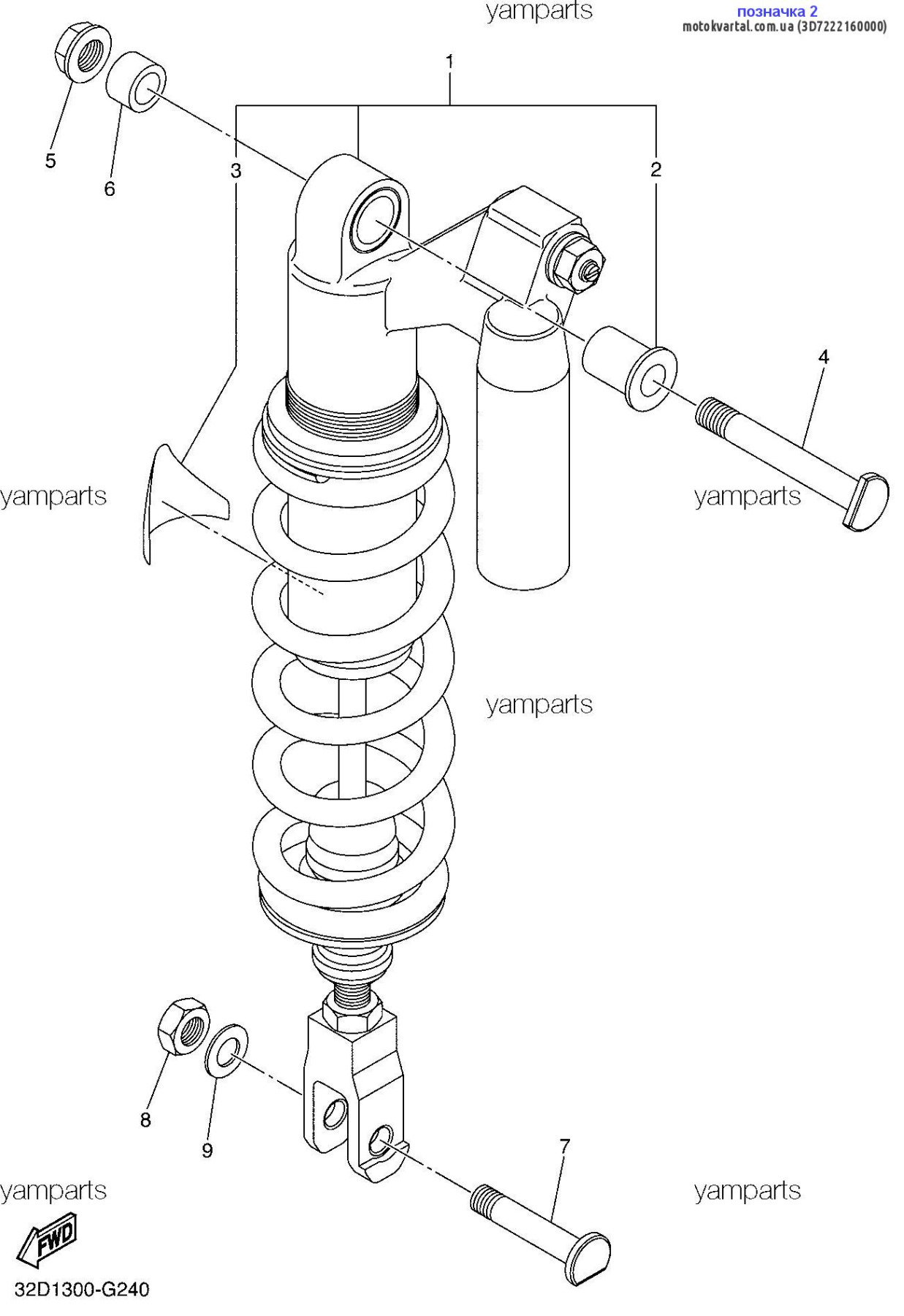 yamparts

позначка 2
motokvartal.com.ua (3D7222160000)

1

5

6

3

2

4

yamparts

yamparts

yamparts

8

9

7

yamparts

yamparts

FWD

32D1300-G240