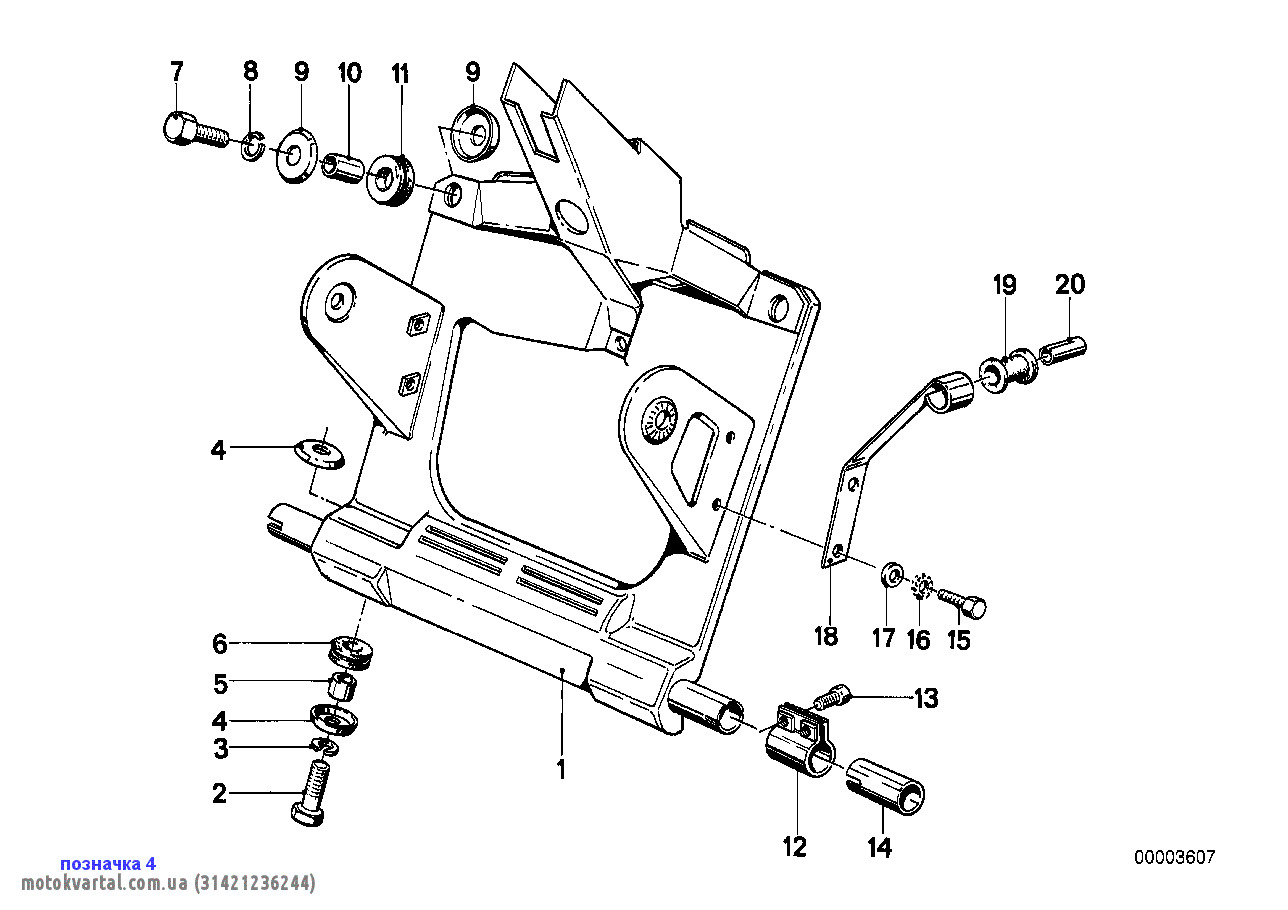 7
8
9
10
11
9
19
20
4
18
17
16
15
6
5
4
3
2
1
13
12
14
позначка 4
motokvartal.com.ua (31421236244)
00003607