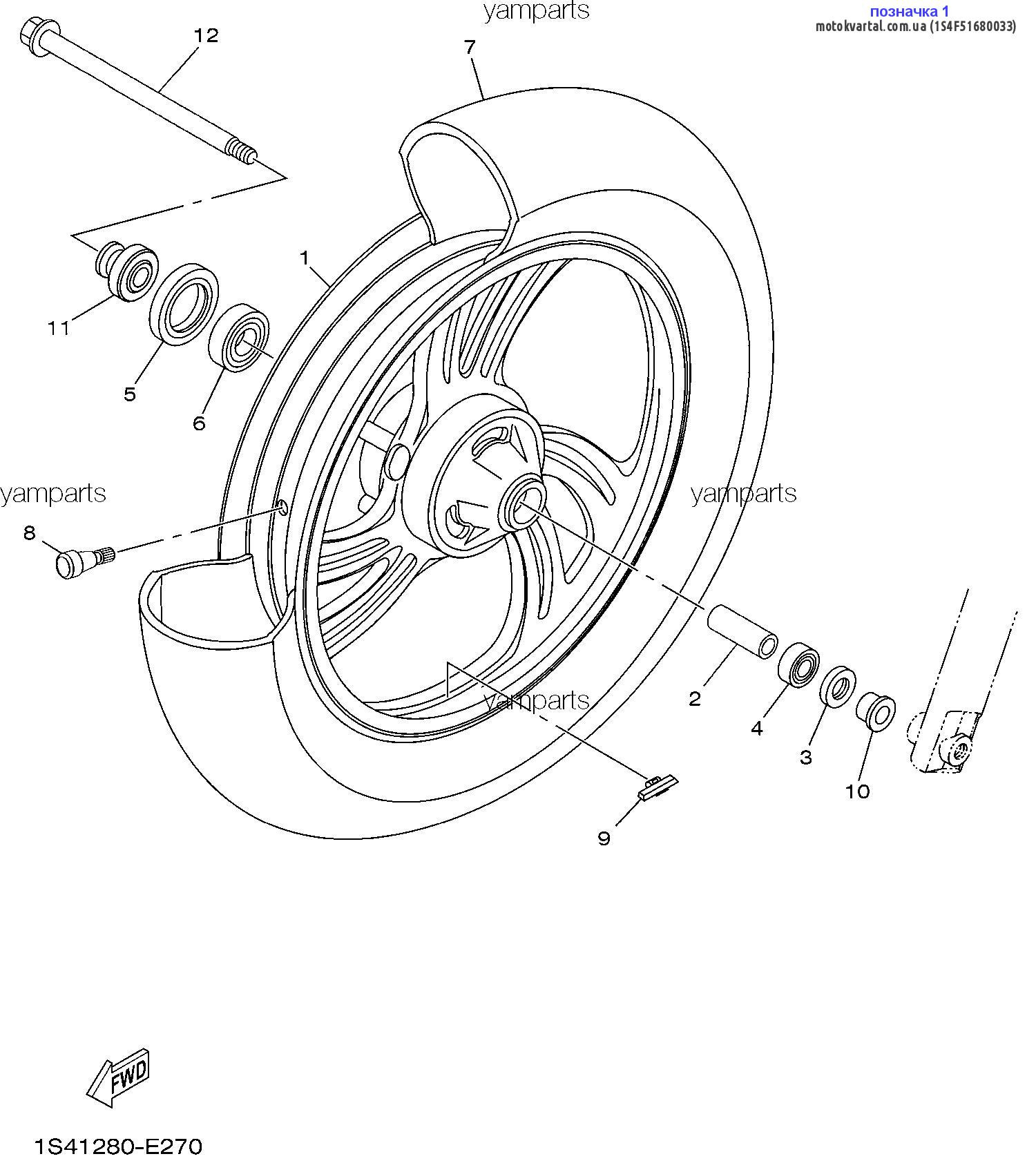 yamparts

позначка 1
motokvartal.com.ua (1S4F51680033)

12
7
1
11
5
6
yamparts
yamparts
8
yamparts
2
4
3
10
9

FWD

1S41280-E270