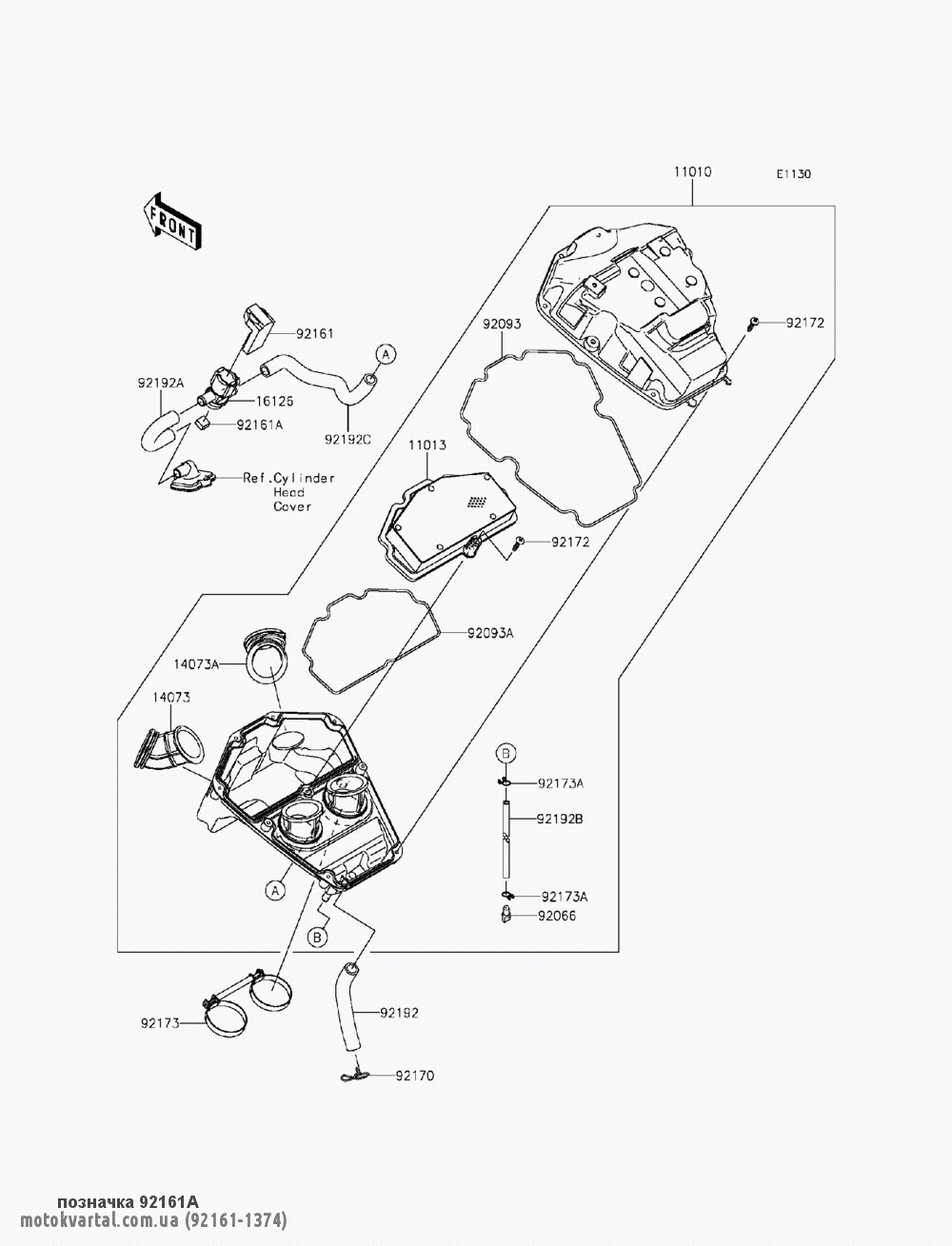 11010

E1130

FRONT

92161

A

92192A

16126

92161A

92192C

Ref.Cylinder Head Cover

92093

92172

11013

92172

92093A

14073A

14073

B

92173A

92192B

92173A

92066

A

B

92173

92192

92170

позначка 92161A
motokvartal.com.ua (92161-1374)