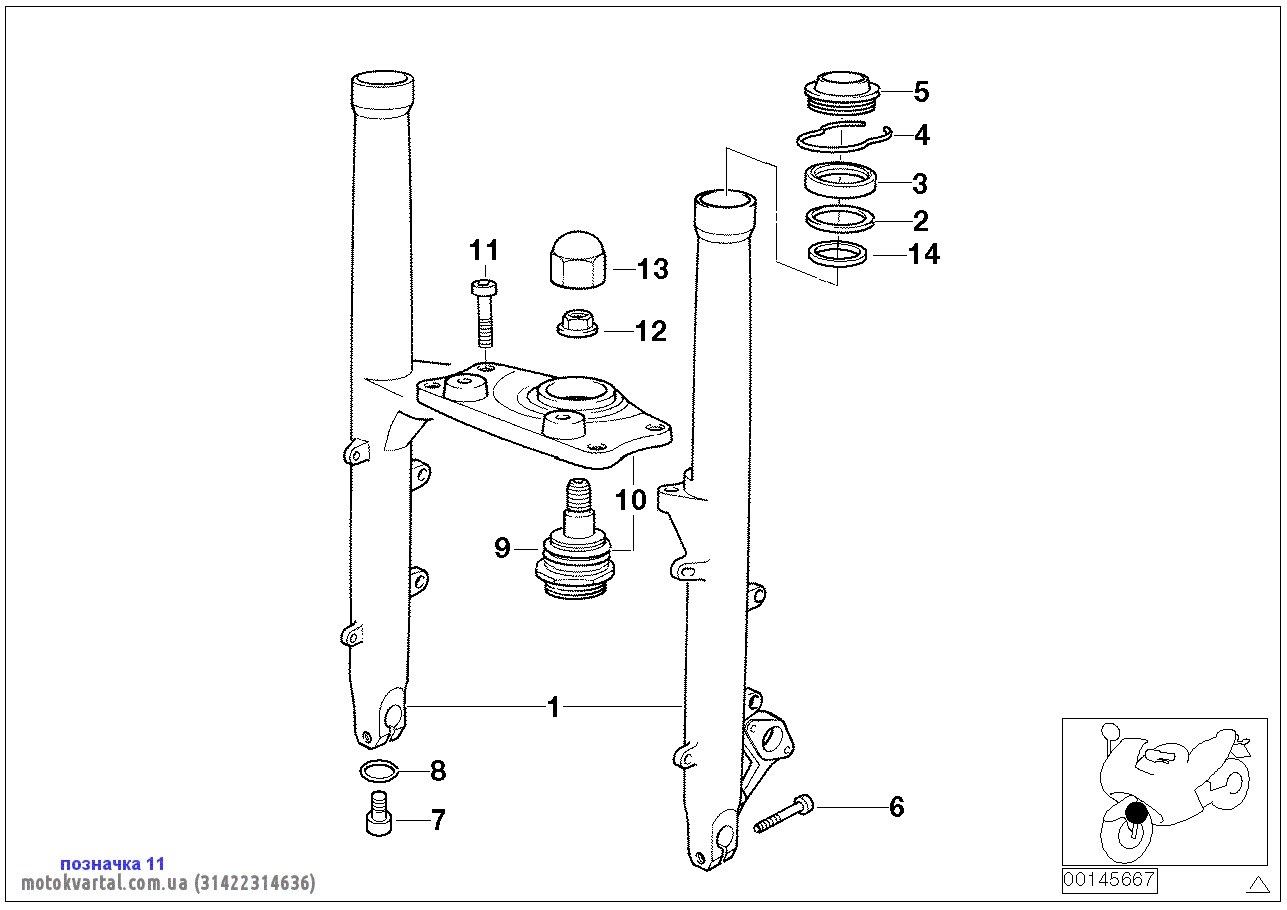 5
4
3
2
14
11
13
12
10
9
1
8
7
6
позначка 11
motokvartal.com.ua (31422314636)
00145667