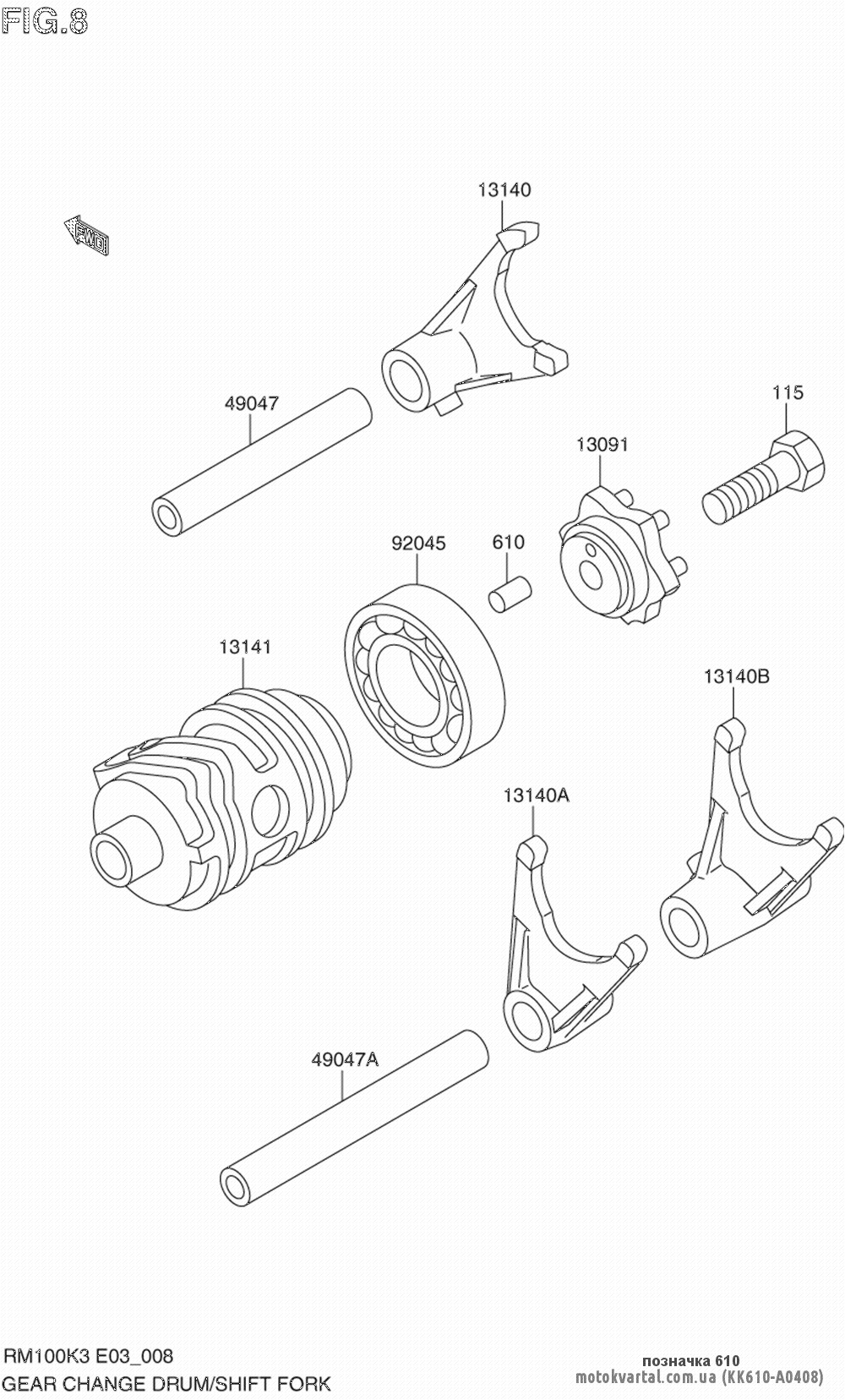 FIG.8

FWD

13140

49047

115

13091

92045

610

13141

13140B

13140A

49047A

RM100K3 E03_008

GEAR CHANGE DRUM/SHIFT FORK

позначка 610

motokvartal.com.ua (KK610-A0408)