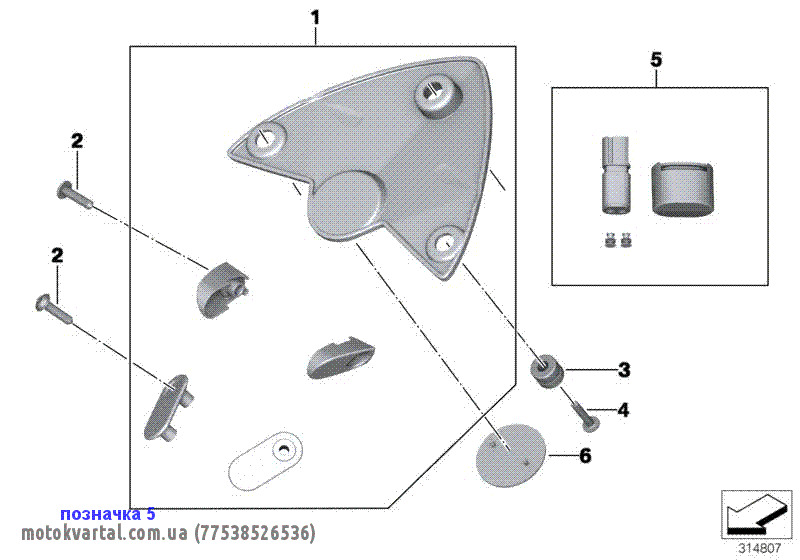 1
5
2
2
3
4
6
позначка 5
motokvartal.com.ua (77538526536)
314807