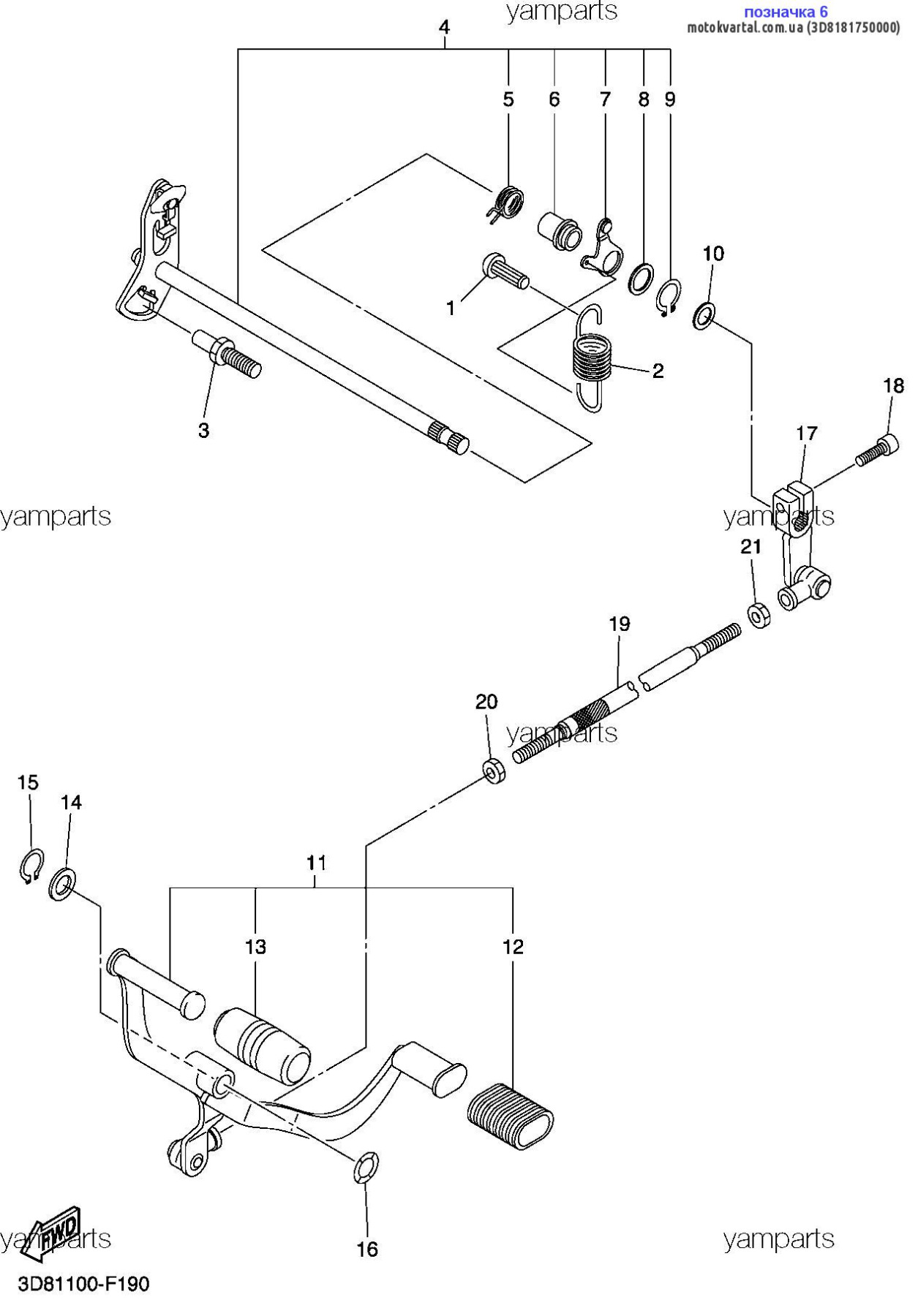 yamparts

позначка 6
motokvartal.com.ua (3D8181750000)

4
5
6
7
8
9
10
1
2
3
18
17
yamparts
yamparts
21
19
20
yamparts
15
14
11
13
12
16
FWD
yamparts
yamparts
3D81100-F190