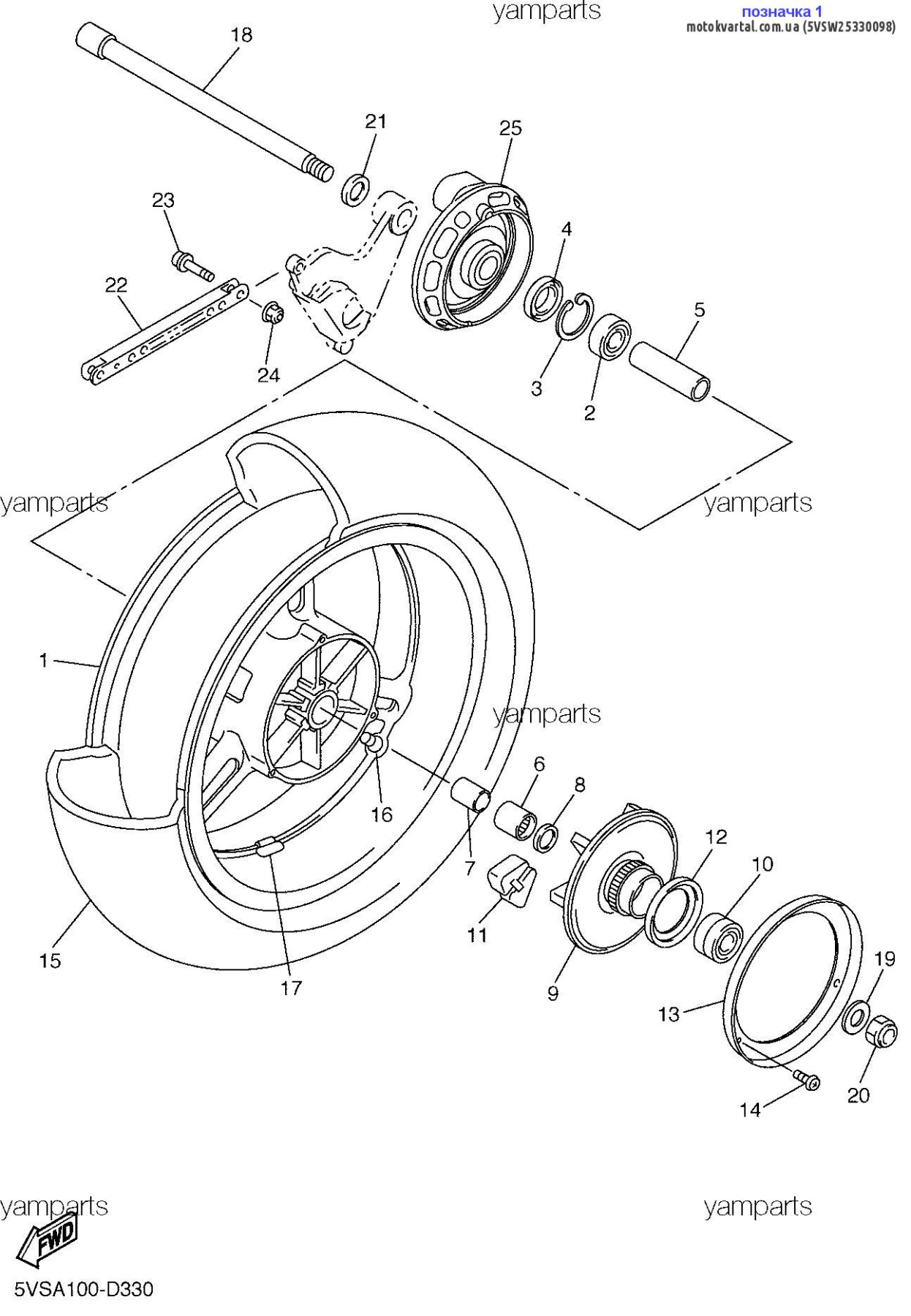 yamparts
позначка 1
motokvartal.com.ua (5VSW25330098)

18
21
25
23
4
22
5
24
3
2

yamparts
yamparts

1
yamparts
6
8
16
7
12
10
11
15
17
9
19
13
20
14

yamparts
yamparts
FWD
5VSA100-D330