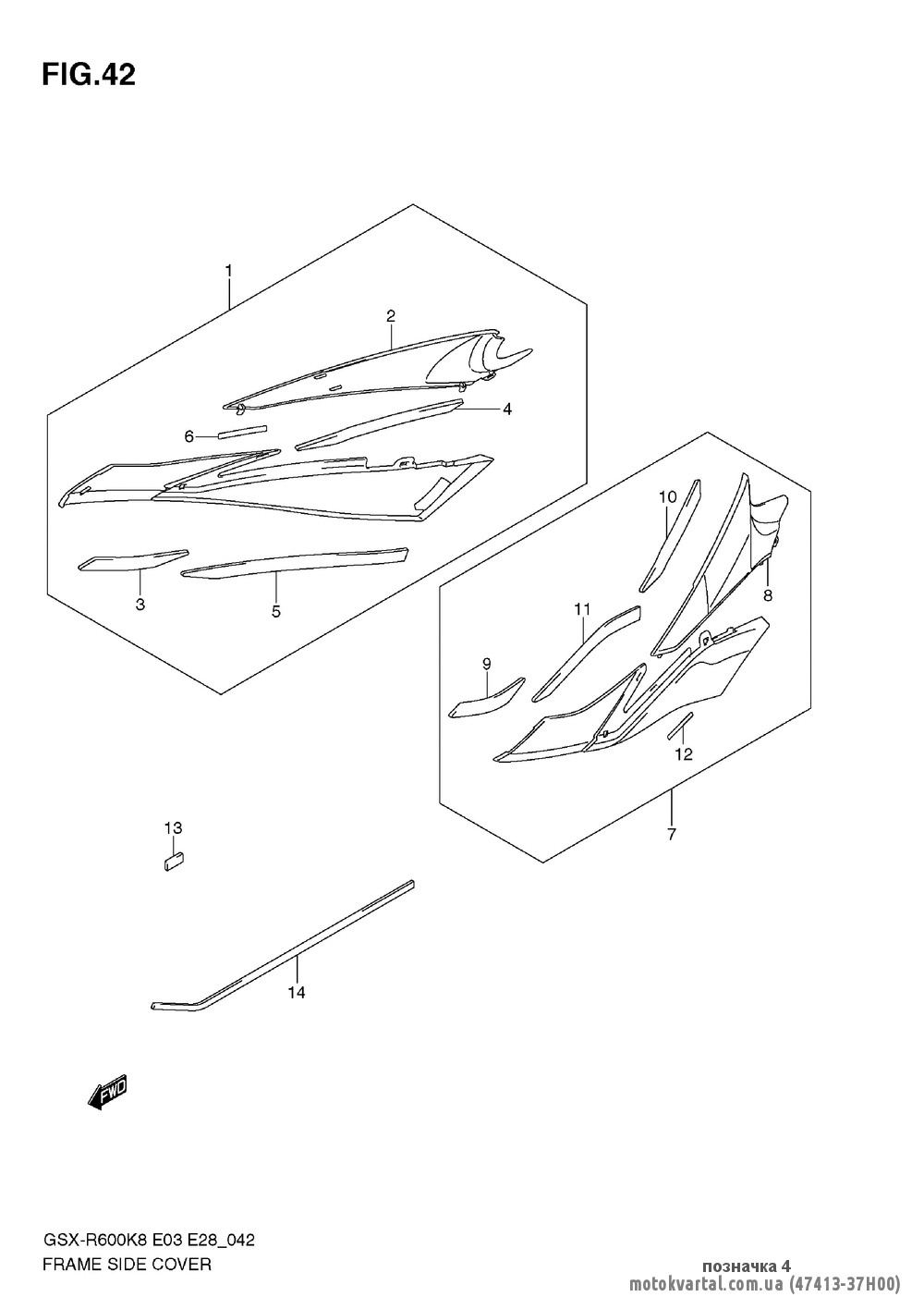 FIG.42

1

2

4

6

3

5

10

8

11

9

12

7

13

14

FWD

GSX-R600K8 E03 E28_042
FRAME SIDE COVER

позначка 4
motokvartal.com.ua (47413-37H00)