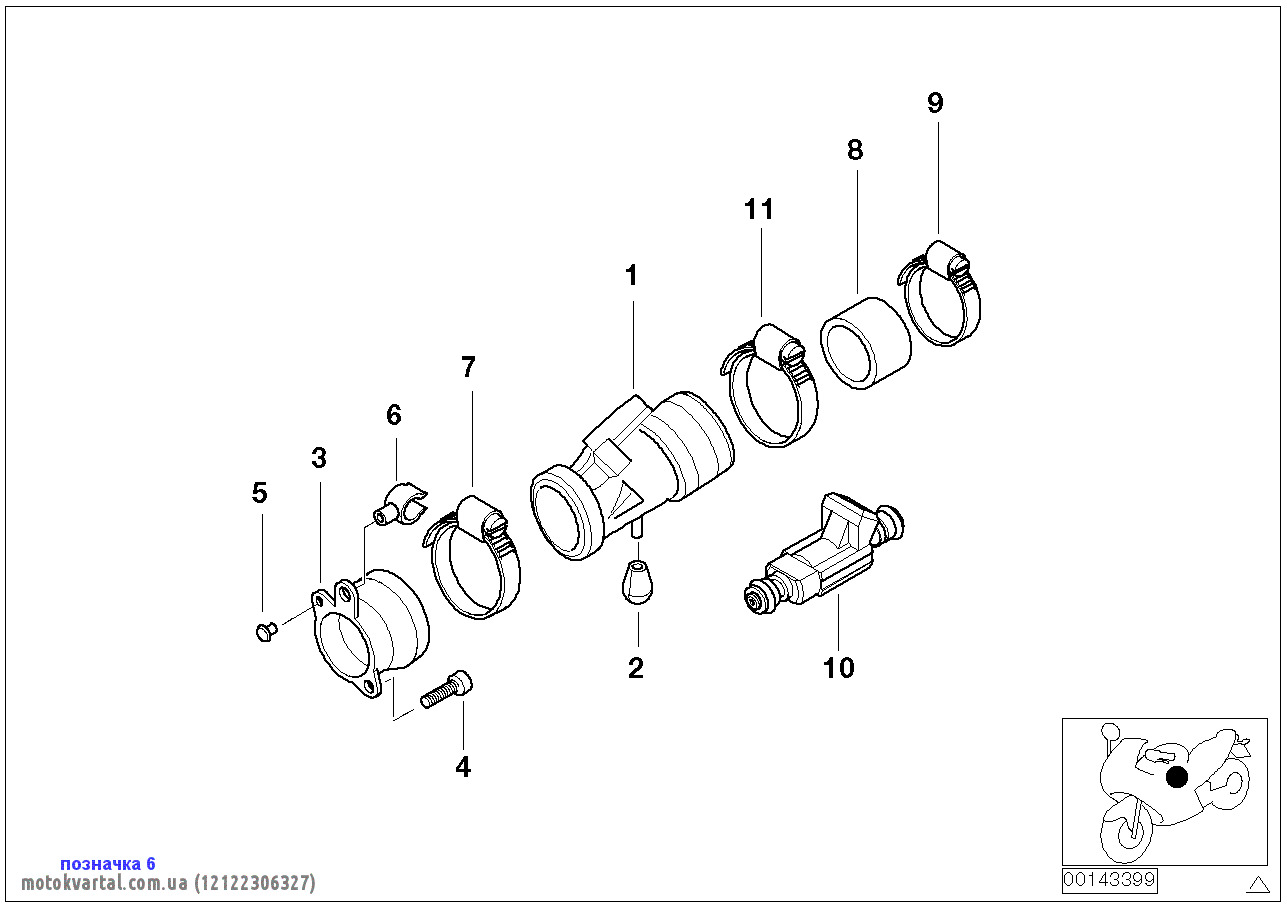 9
8
11
1
7
6
3
5
2
10
4
позначка 6
motokvartal.com.ua (12122306327)
00143399