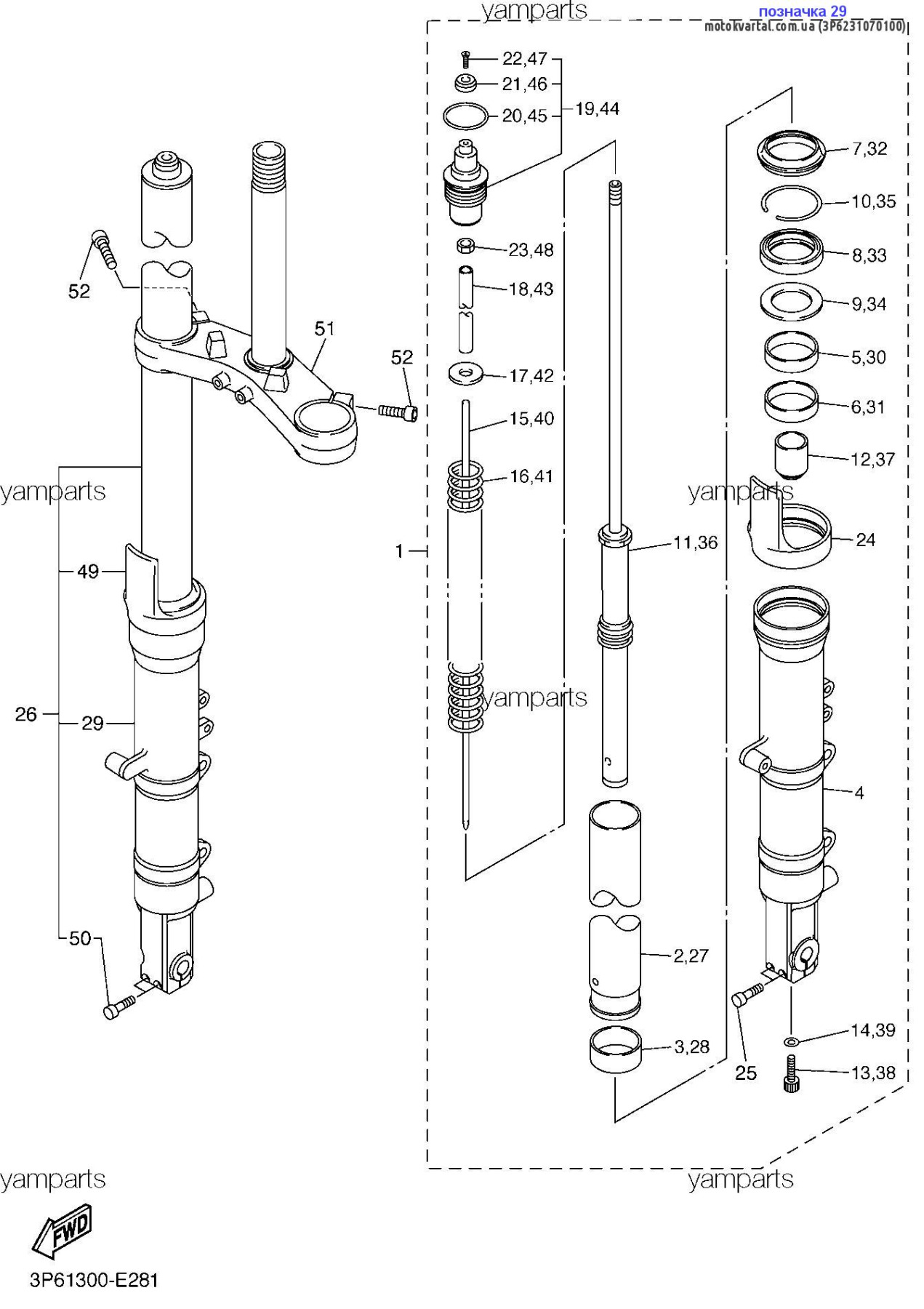 yamparts

позначка 29
motokvartal.com.ua (3P6231070100)

22,47
21,46
20,45
19,44
7,32
10,35
23,48
8,33
18,43
9,34
52
51
52
5,30
17,42
6,31
15,40
12,37
16,41
yamparts
yamparts
24
1
11,36
49
yamparts
26
29
4
50
2,27
14,39
3,28
25
13,38
yamparts
yamparts
FWD
3P61300-E281