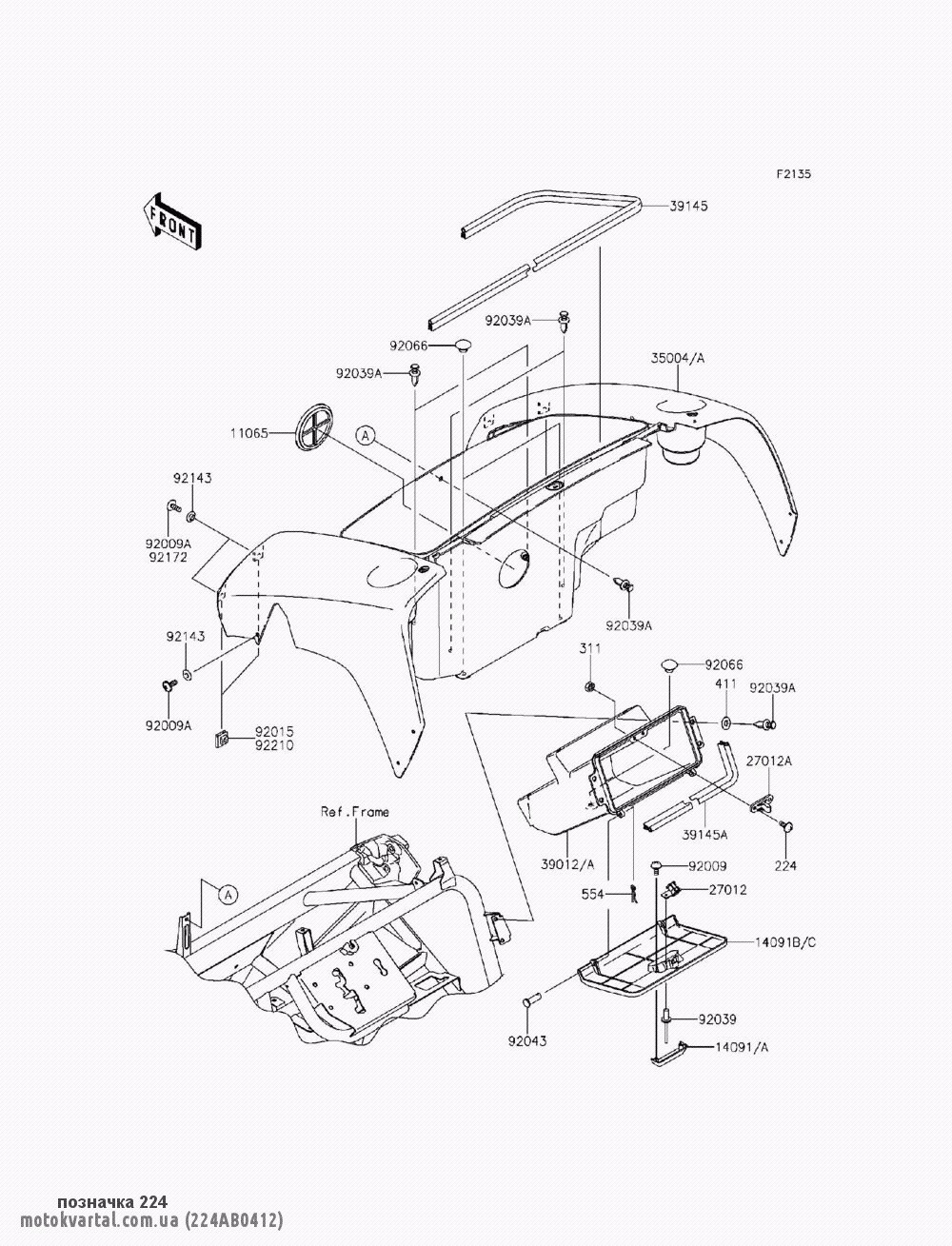 F2135

FRONT

39145

92039A

92066

92039A

35004/A

11065

A

92143

92009A
92172

92039A

92143

92009A

92015
92210

311

92066

411

92039A

27012A

39145A

39012/A

224

Ref.Frame

A

92009

554

27012

14091B/C

92039

92043

14091/A

позначка 224
motokvartal.com.ua (224AB0412)