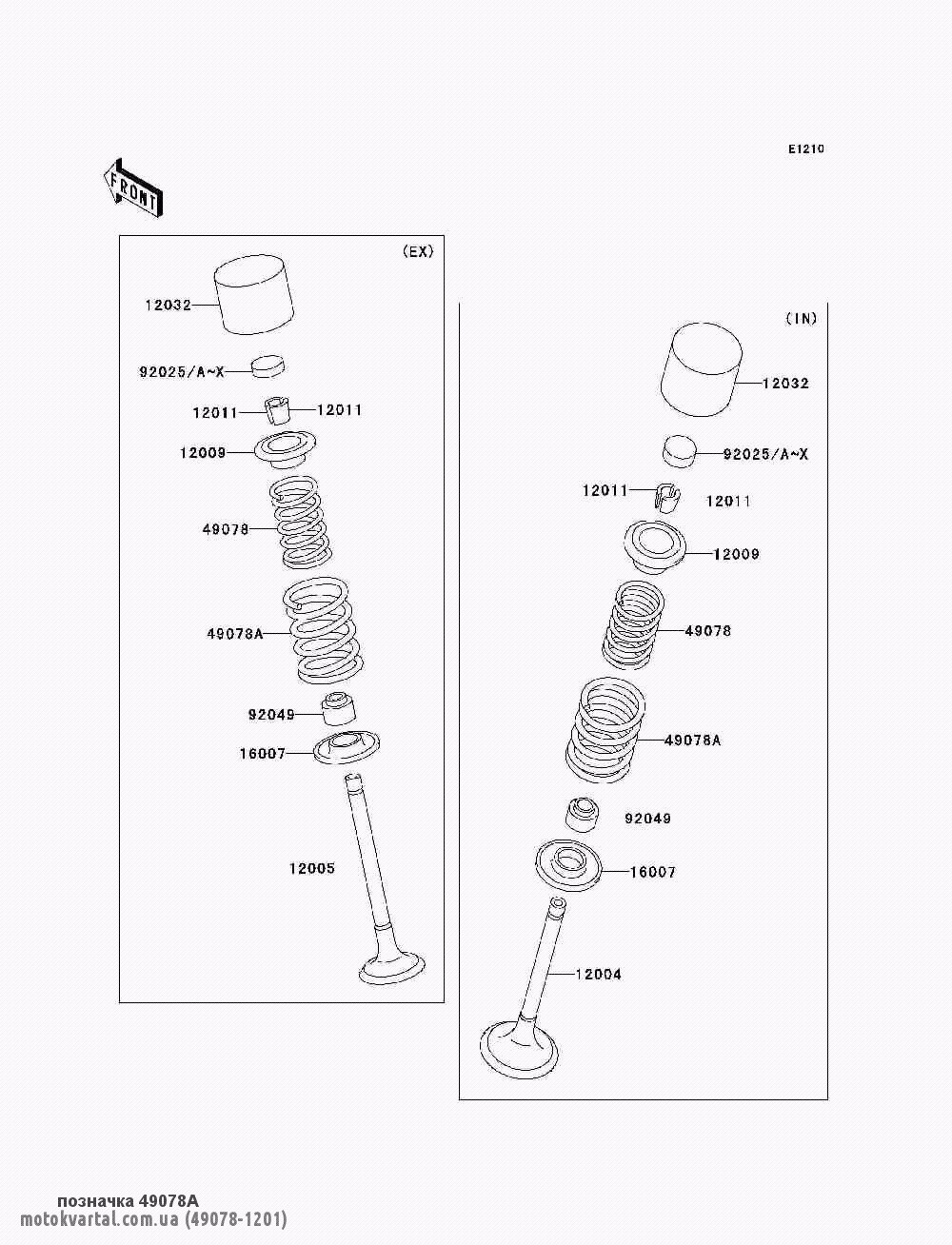 E1210

FRONT

(EX)

12032

92025/A~X

12011

12011

12009

49078

49078A

92049

16007

12005

(IN)

12032

92025/A~X

12011

12011

12009

49078

49078A

92049

16007

12004

позначка 49078A
motokvartal.com.ua (49078-1201)