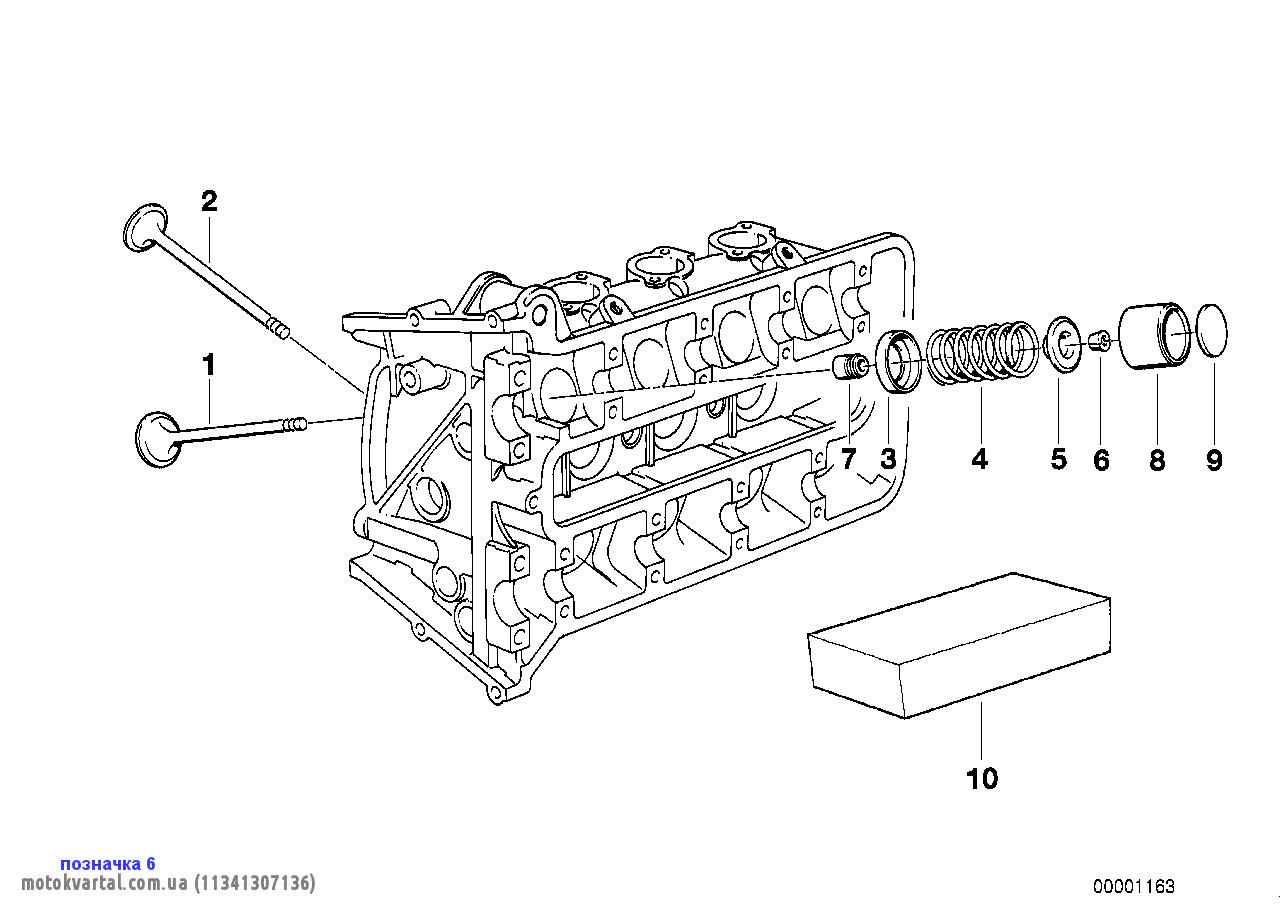 2
1
7
3
4
5
6
8
9
10
позначка 6
motokvartal.com.ua (11341307136)
00001163