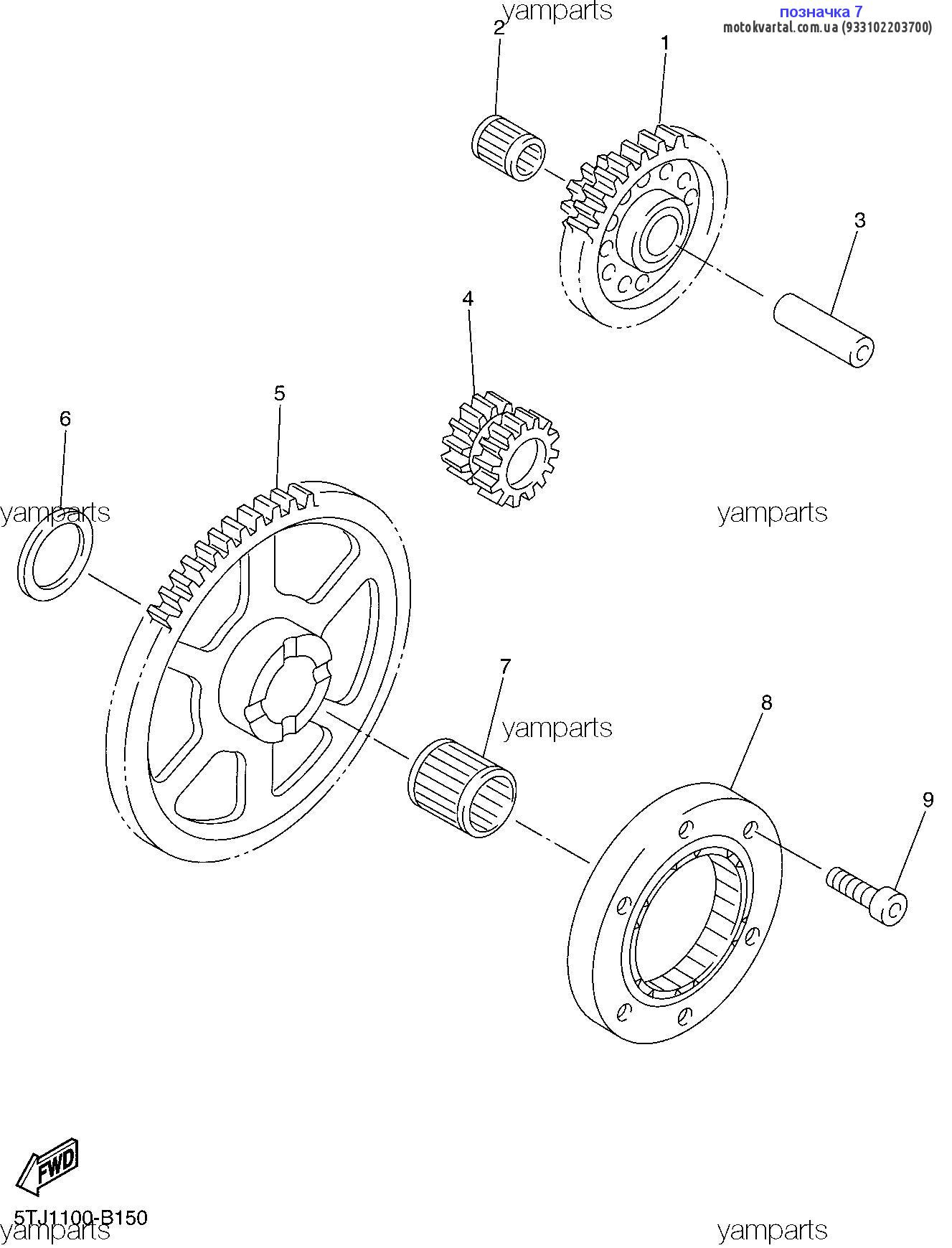 yamparts
позначка 7
motokvartal.com.ua (933102203700)
2
1
3
4
5
6
yamparts
yamparts
7
yamparts
8
9
FWD
5TJ1100-B150
yamparts
yamparts