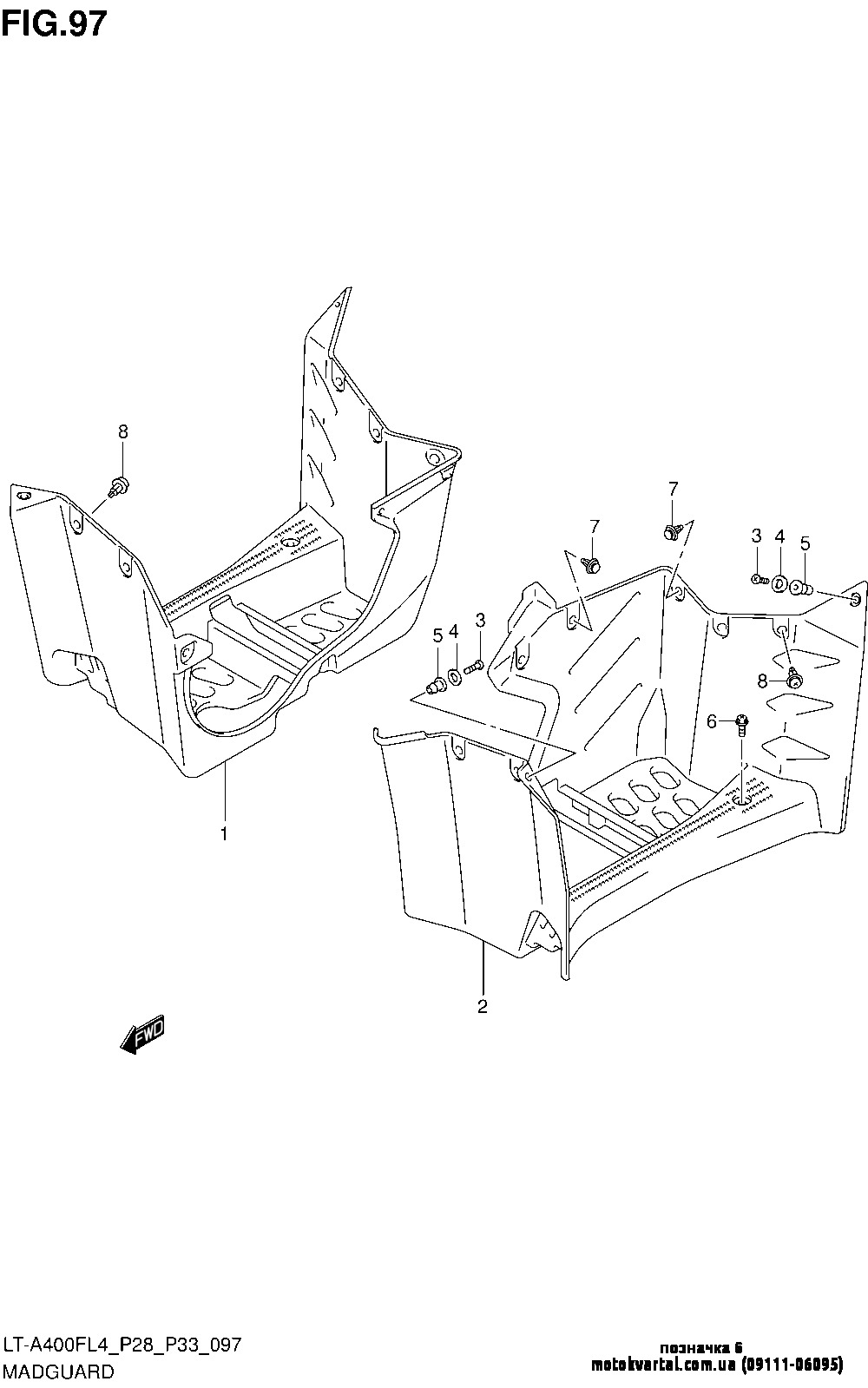 FIG.97

8

7

7

3 4 5

5 4 3

8

6

1

2

FWD

LT-A400FL4_P28_P33_097
MADGUARD

позначка 6
motokvartal.com.ua (09111-06095)