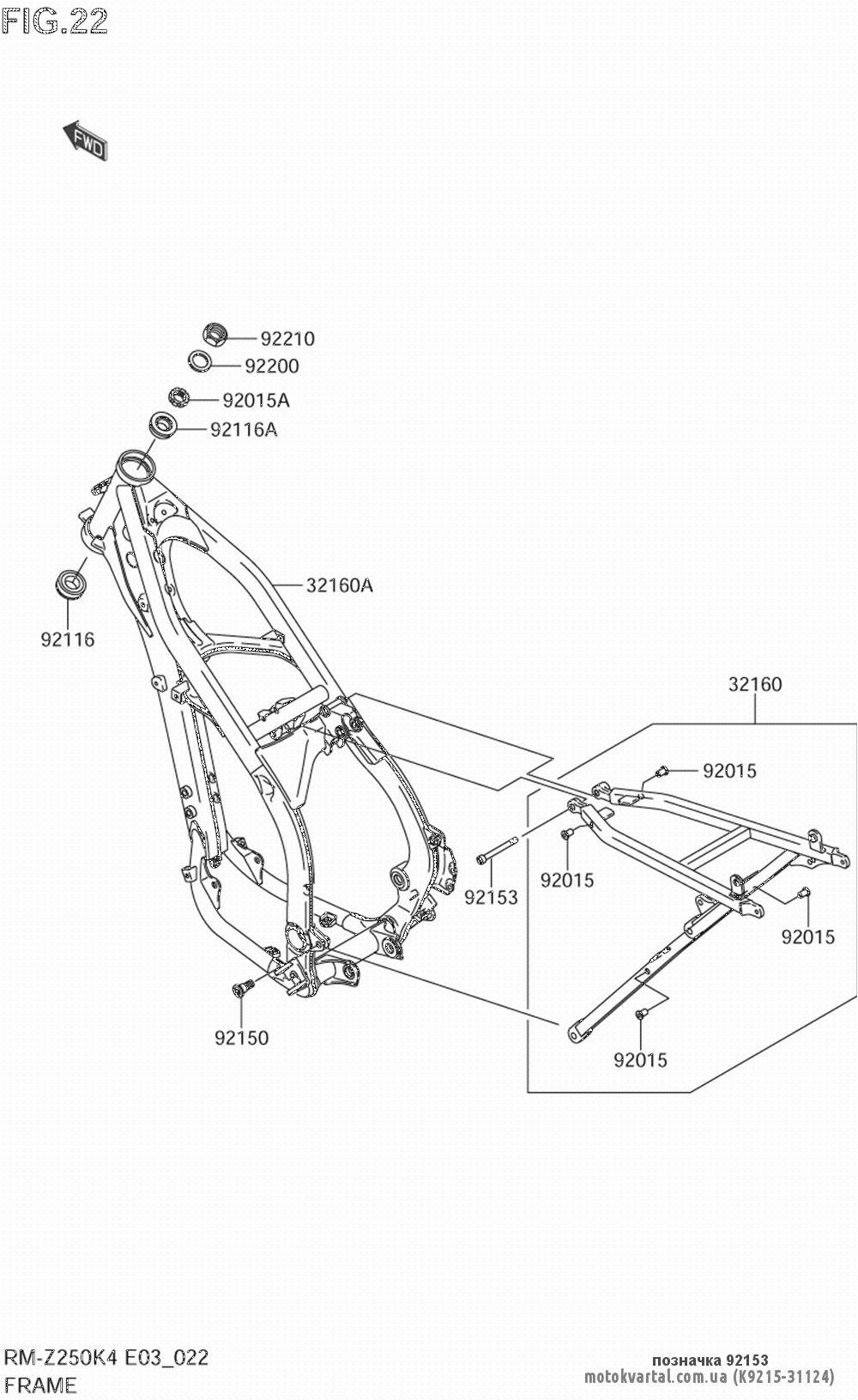 FIG.22

FWD

92210
92200
92015A
92116A
32160A
92116
32160
92015
92015
92153
92015
92150
92015

RM-Z250K4 E03_022
FRAME

позначка 92153
motokvartal.com.ua (K9215-31124)