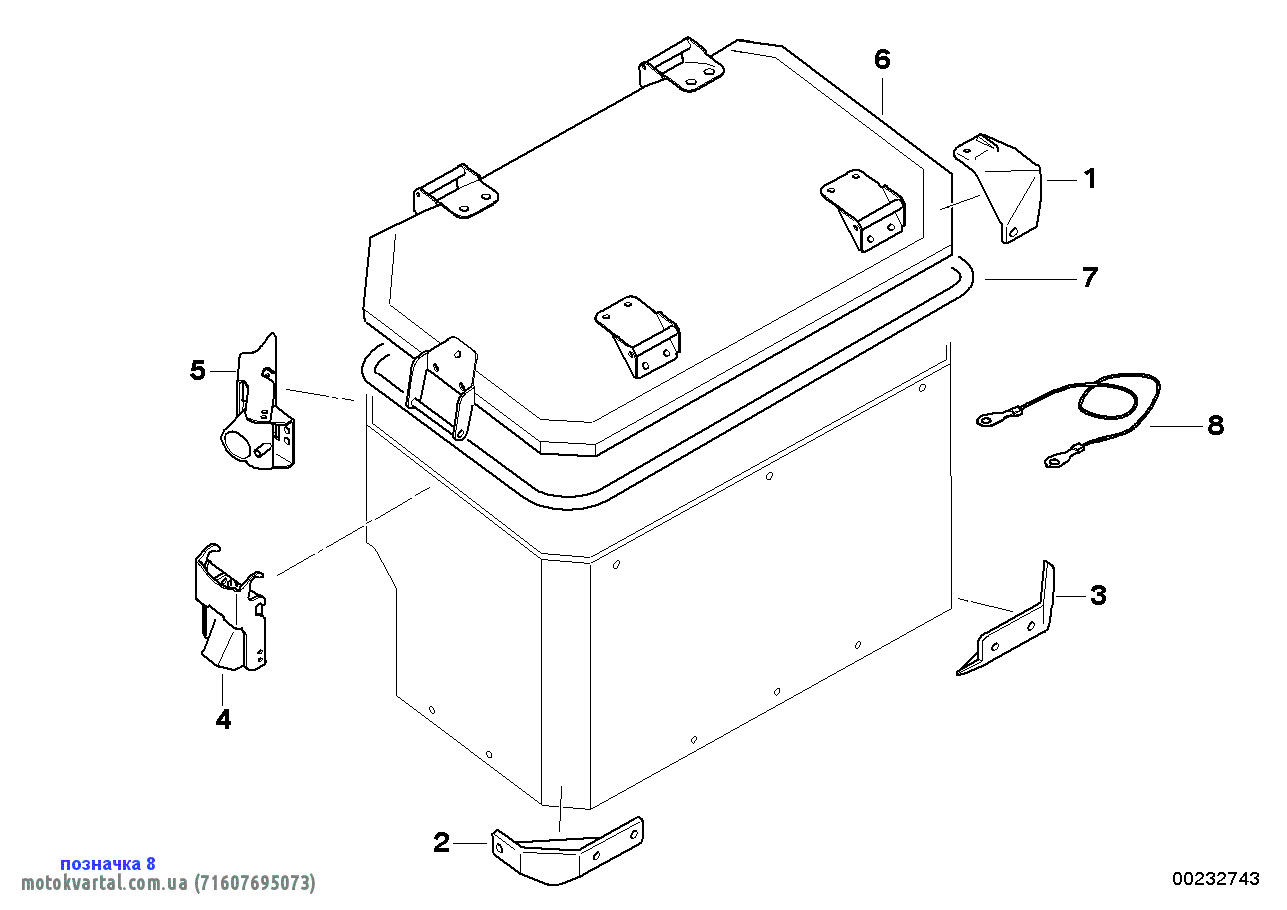 6
1
7
5
8
3
4
2
позначка 8
motokvartal.com.ua (71607695073)
00232743