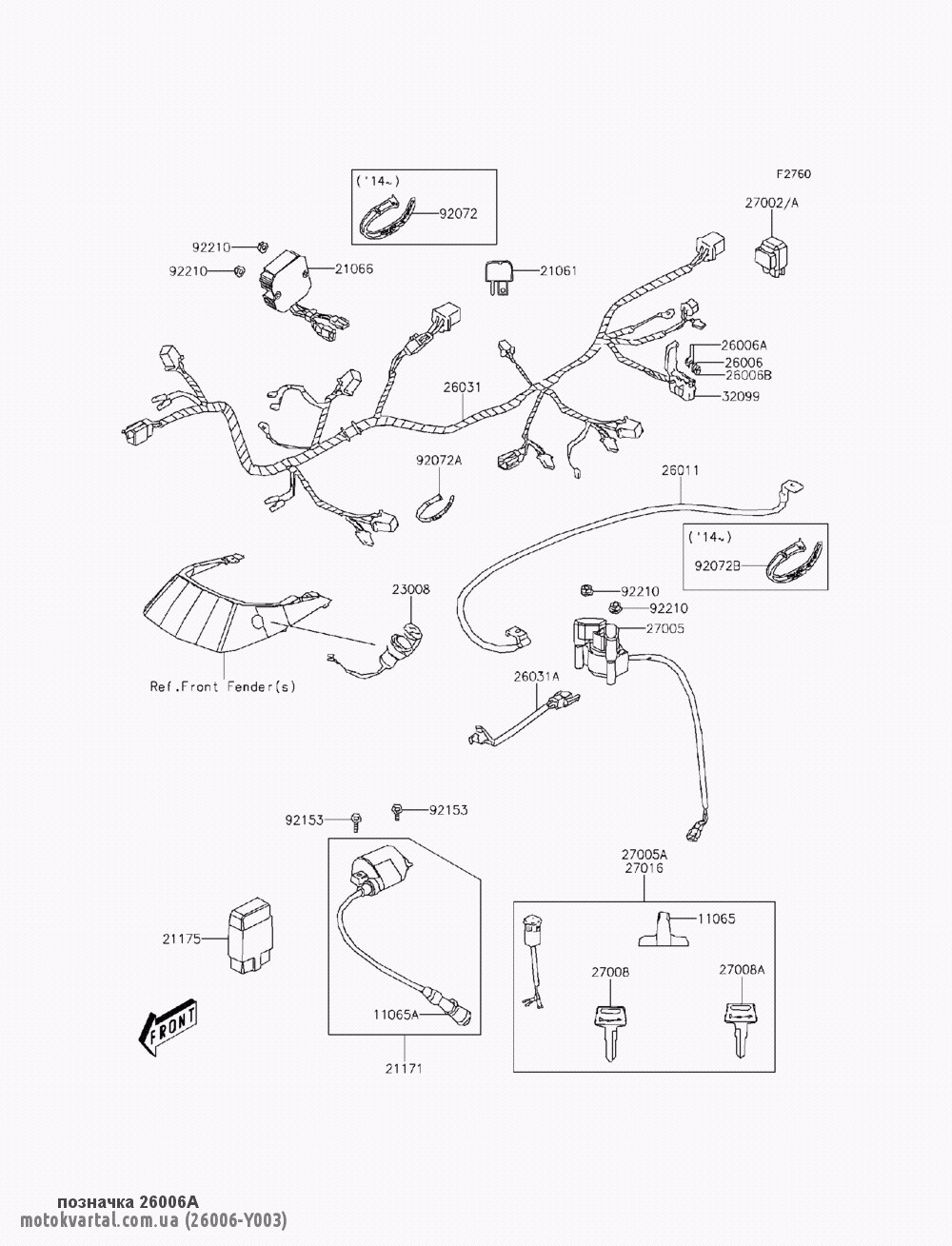 F2760

('14~)
92072

27002/A

92210
92210
21066
21061

26006A
26006
26006B
32099

26031

92072A

26011

('14~)
92072B

23008
92210
92210
27005

Ref.Front Fender(s)

26031A

92153
92153

27005A
27016

11065

21175

27008
27008A

11065A

FRONT

21171

позначка 26006A
motokvartal.com.ua (26006-Y003)