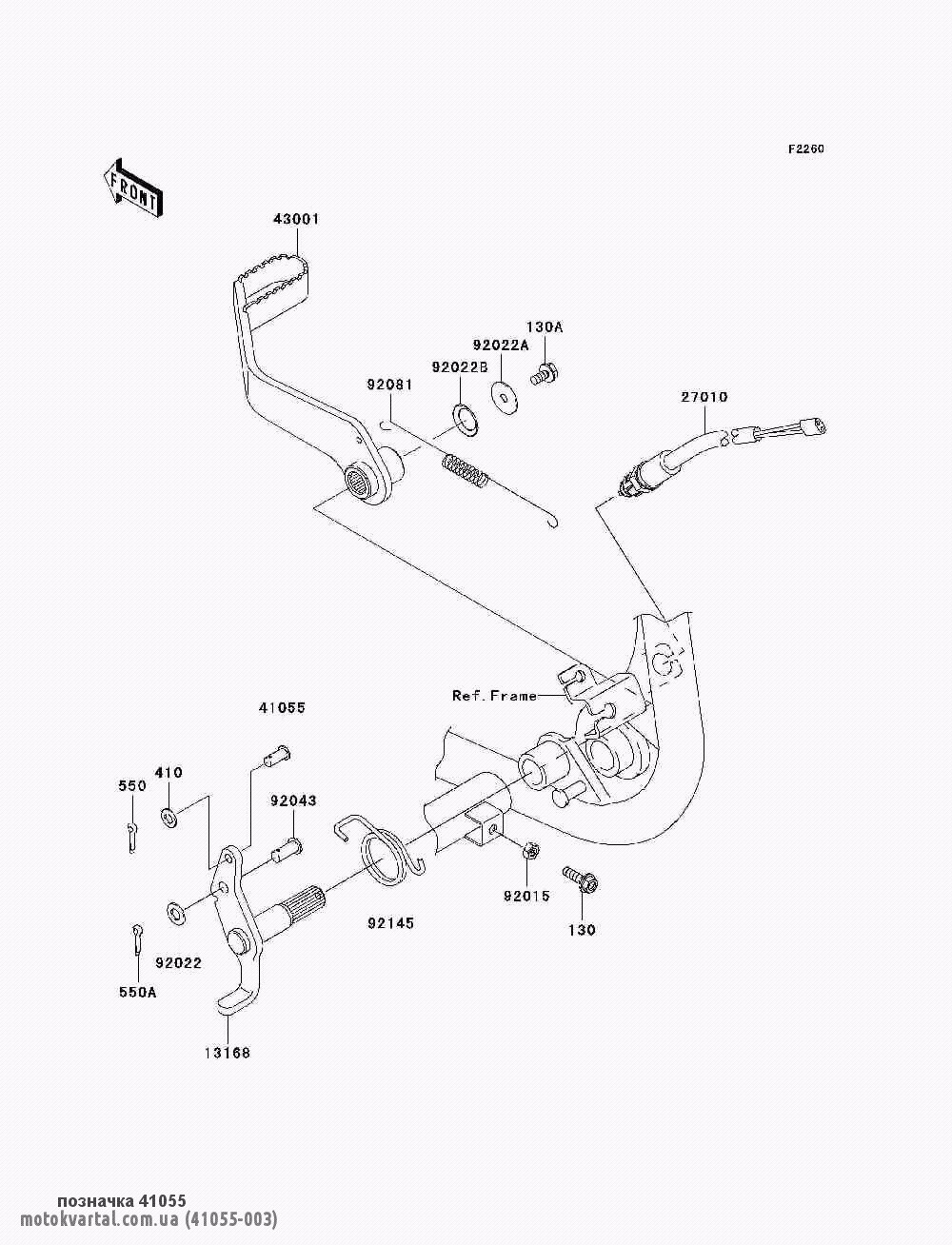 F2260

FRONT

43001

130A

92022A

92022B

92081

27010

Ref. Frame

41055

410

550

92043

92015

130

92145

92022

550A

13168

позначка 41055
motokvartal.com.ua (41055-003)