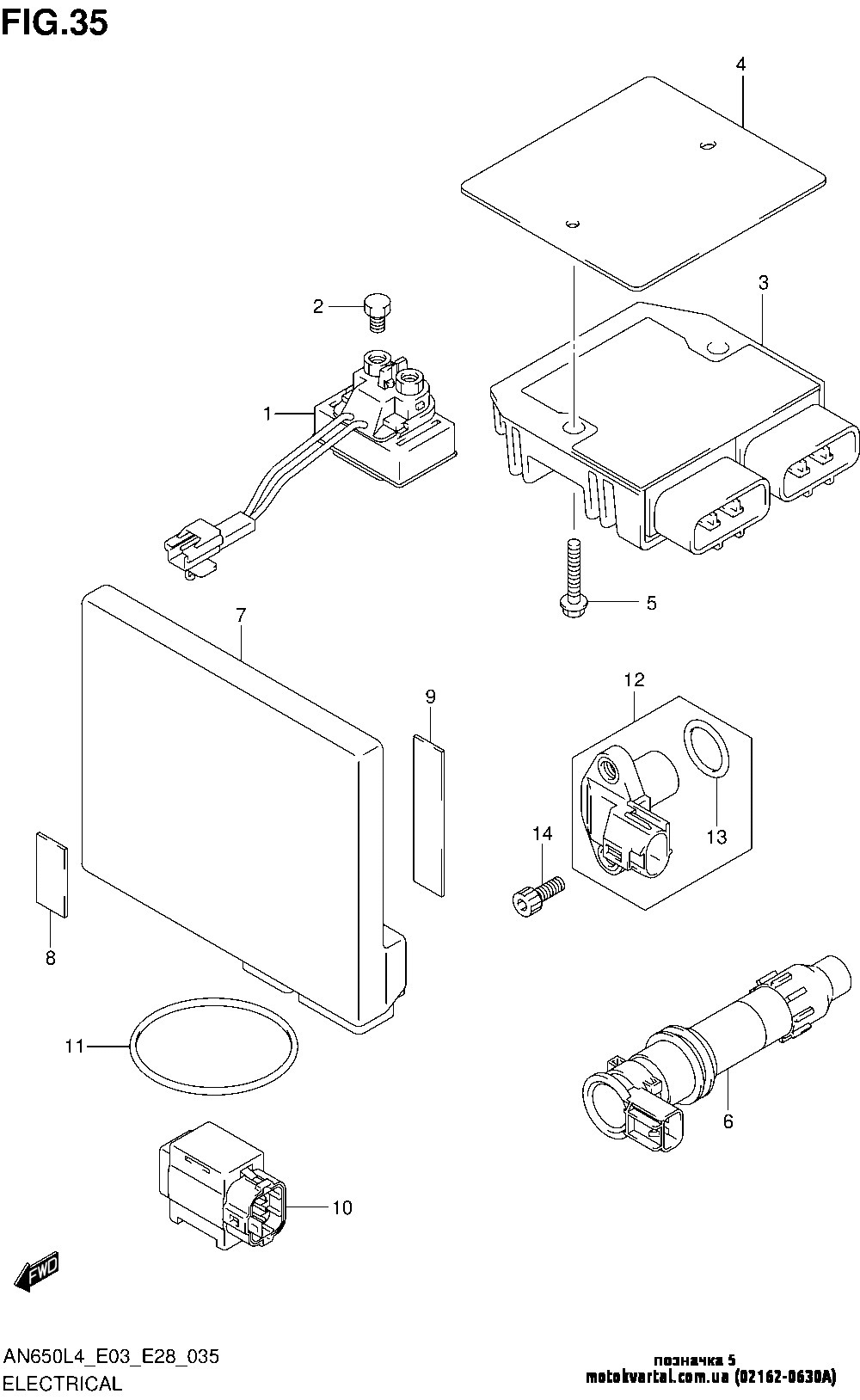 FIG.35

4

3

2

1

5

7

9

12

13

14

8

11

6

10

FWD

AN650L4_E03_E28_035
ELECTRICAL

позначка 5
motokvartal.com.ua (02162-0630A)