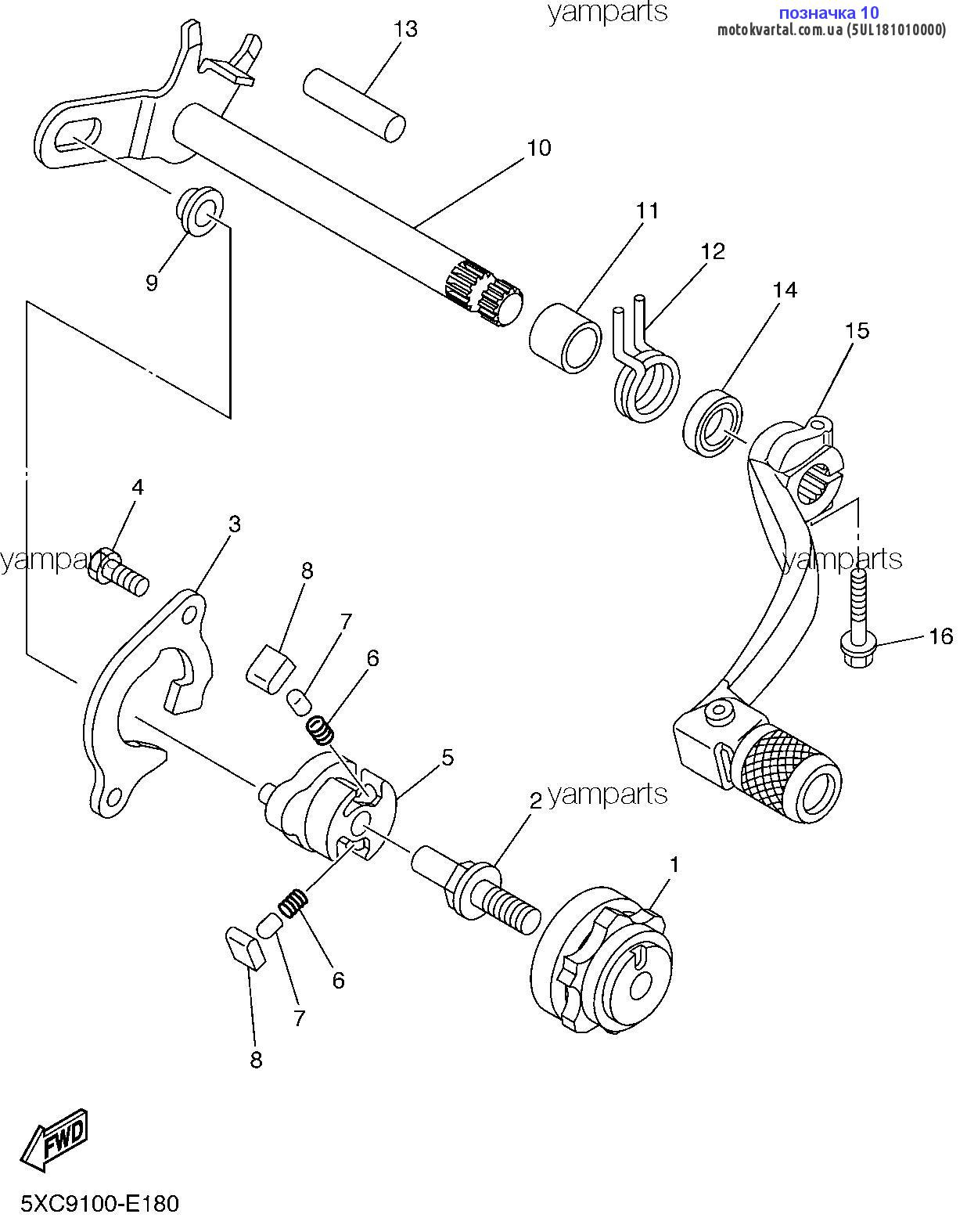 yamparts

позначка 10
motokvartal.com.ua (5UL181010000)

13

10

11

12

14

15

9

4

3

yamparts

yamparts

8

7

6

16

5

2 yamparts

1

6

7

8

FWD

5XC9100-E180