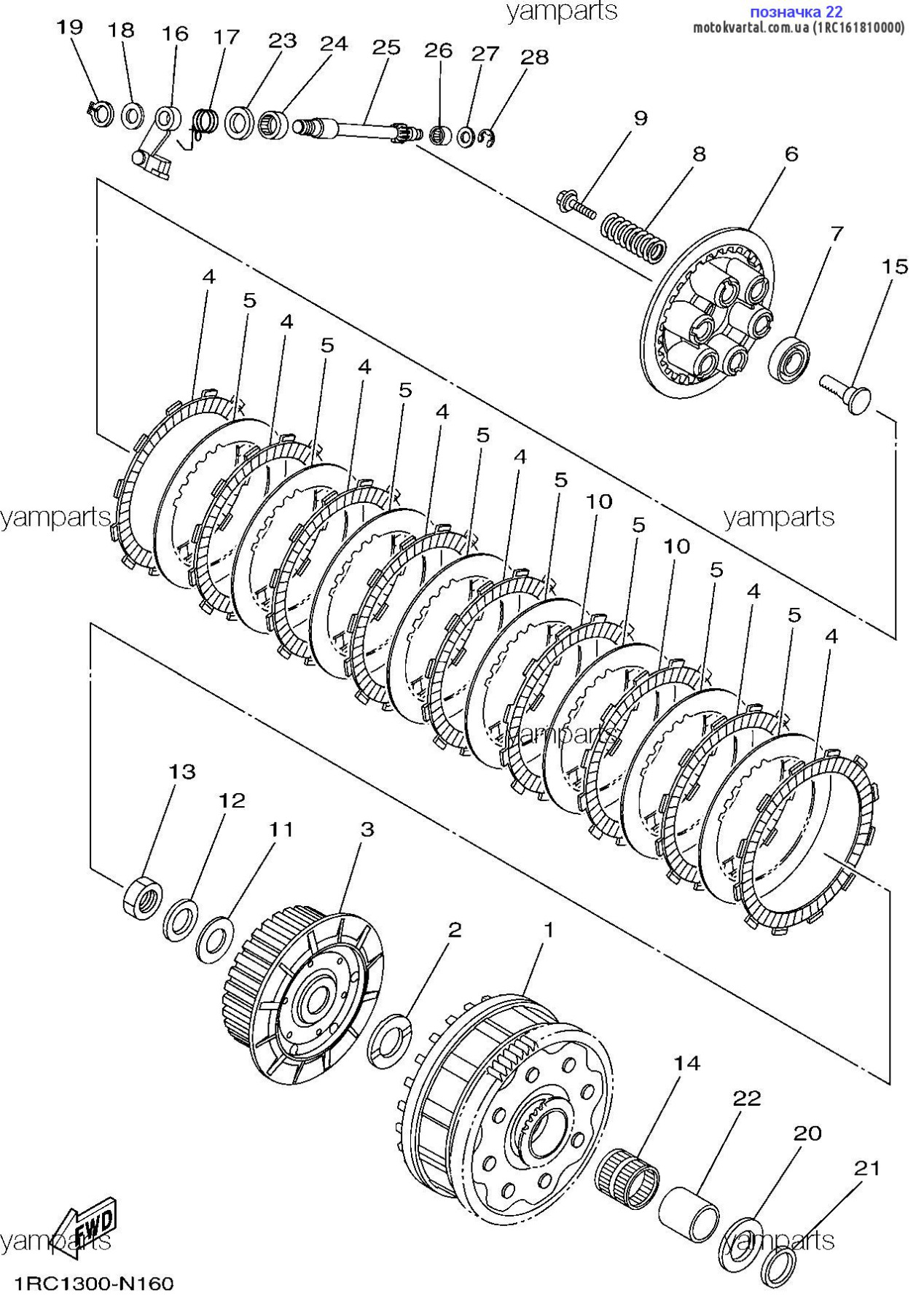 yamparts
позначка 22
motokvartal.com.ua (1RC161810000)

19 18 16 17 23 24 25 26 27 28

9
8
6
7
15

4
5
4
5
4
5
4
5
4
5
10
5
10
5
4
5
4

yamparts
yamparts
yamparts

13
12
11
3
2
1
14
22
20
21

FWD
yamparts
yamparts

1RC1300-N160