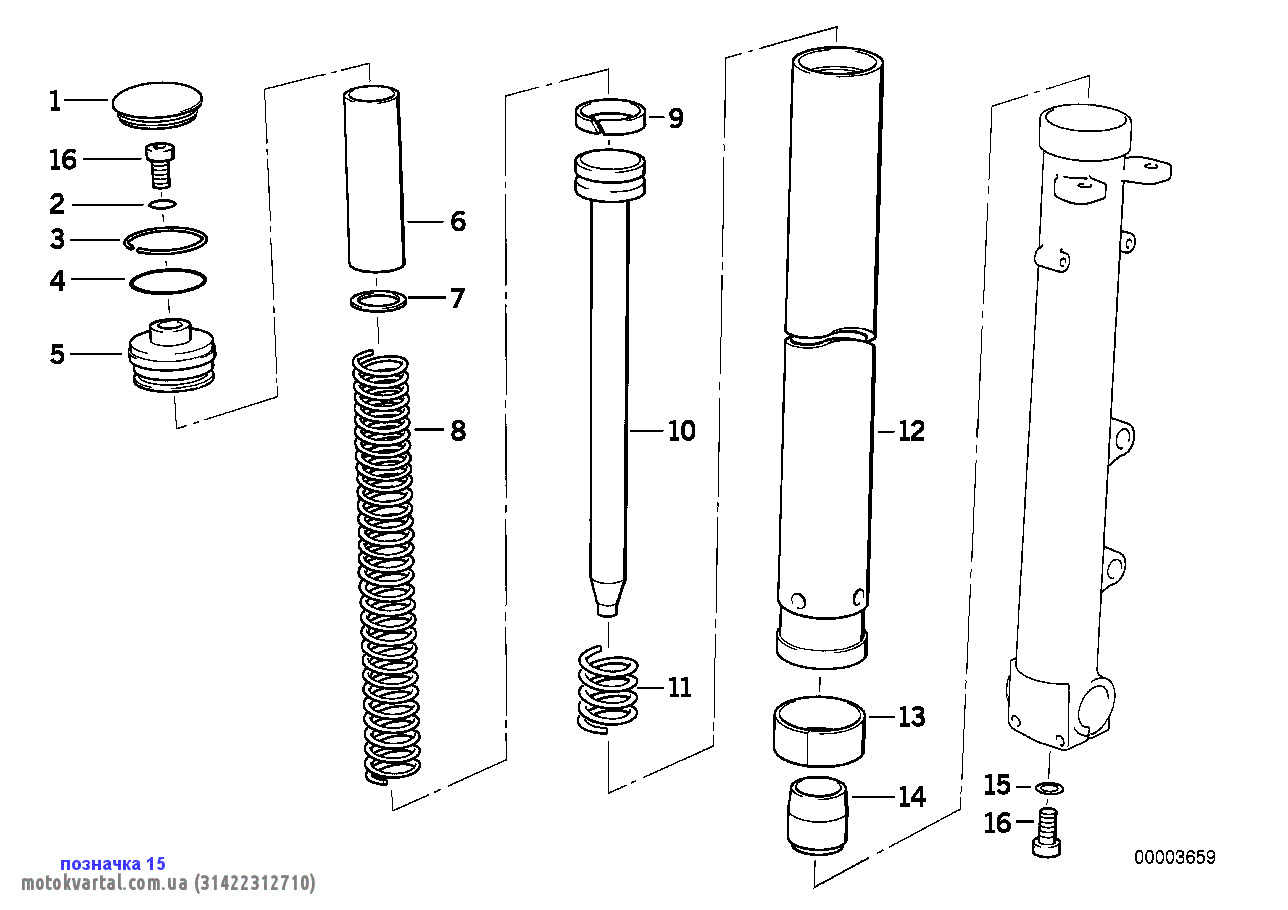 1
16
2
3
4
5
6
7
8
9
10
11
12
13
14
15
16
00003659
позначка 15
motokvartal.com.ua (31422312710)