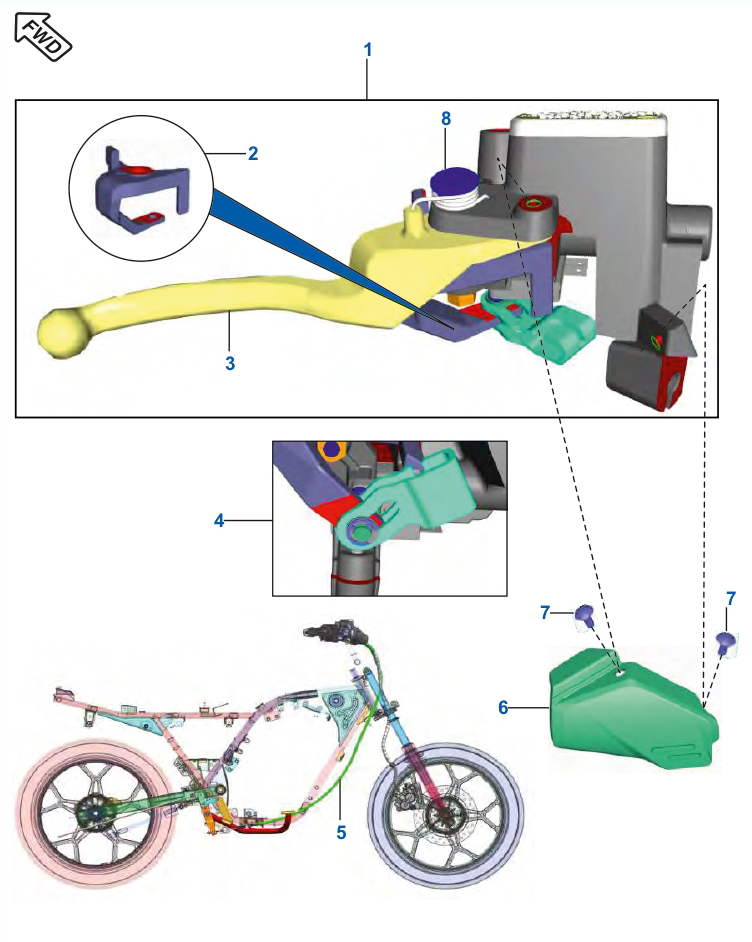 FWD

1

2

8

3

4

7

7

6

5