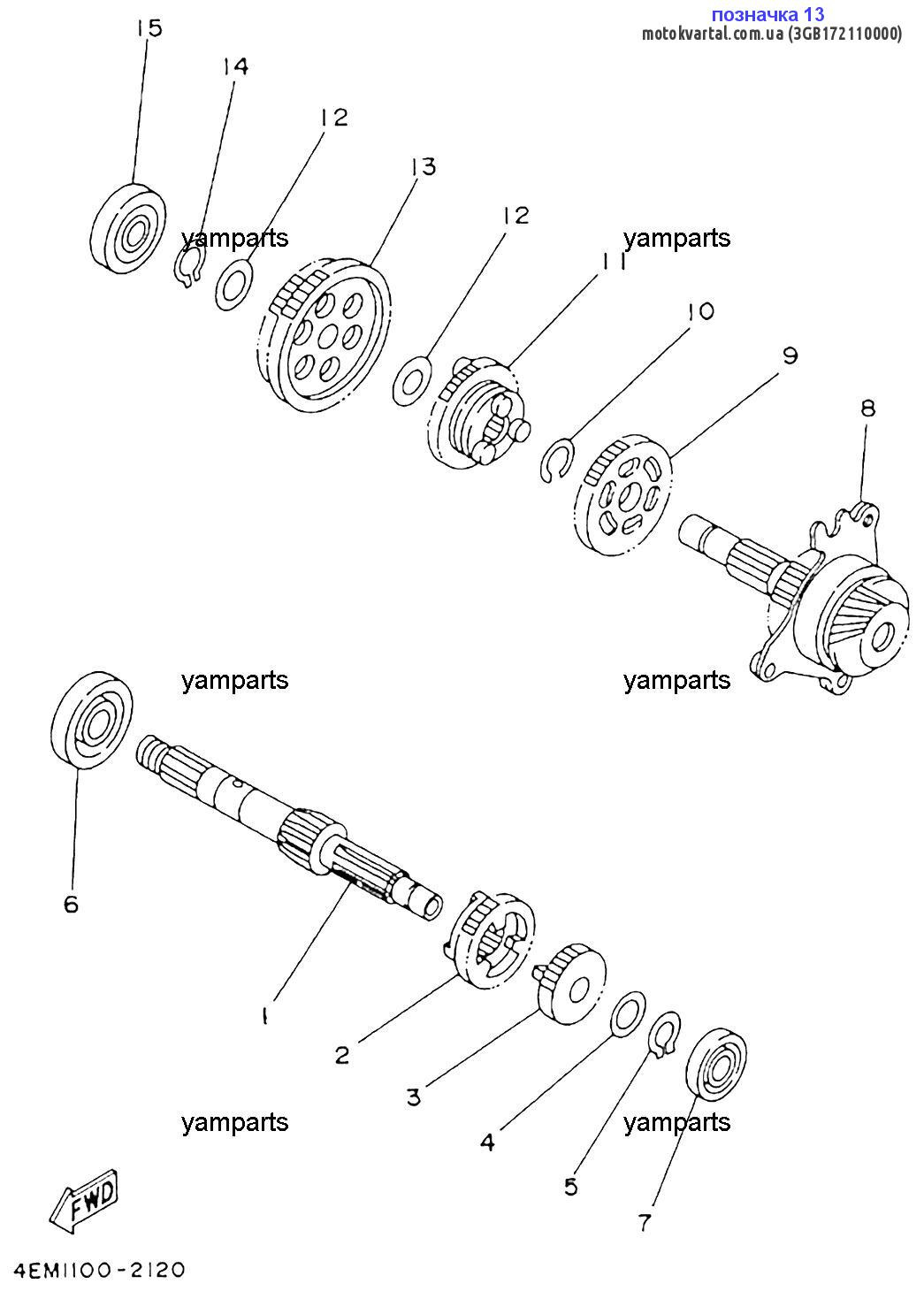 позначка 13
motokvartal.com.ua (3GB172110000)

15
14
12
13
12
11
10
9
8

yamparts
yamparts
yamparts
yamparts

6
1
2
3
4
5
7

yamparts
yamparts

FWD

4EM1100-2120