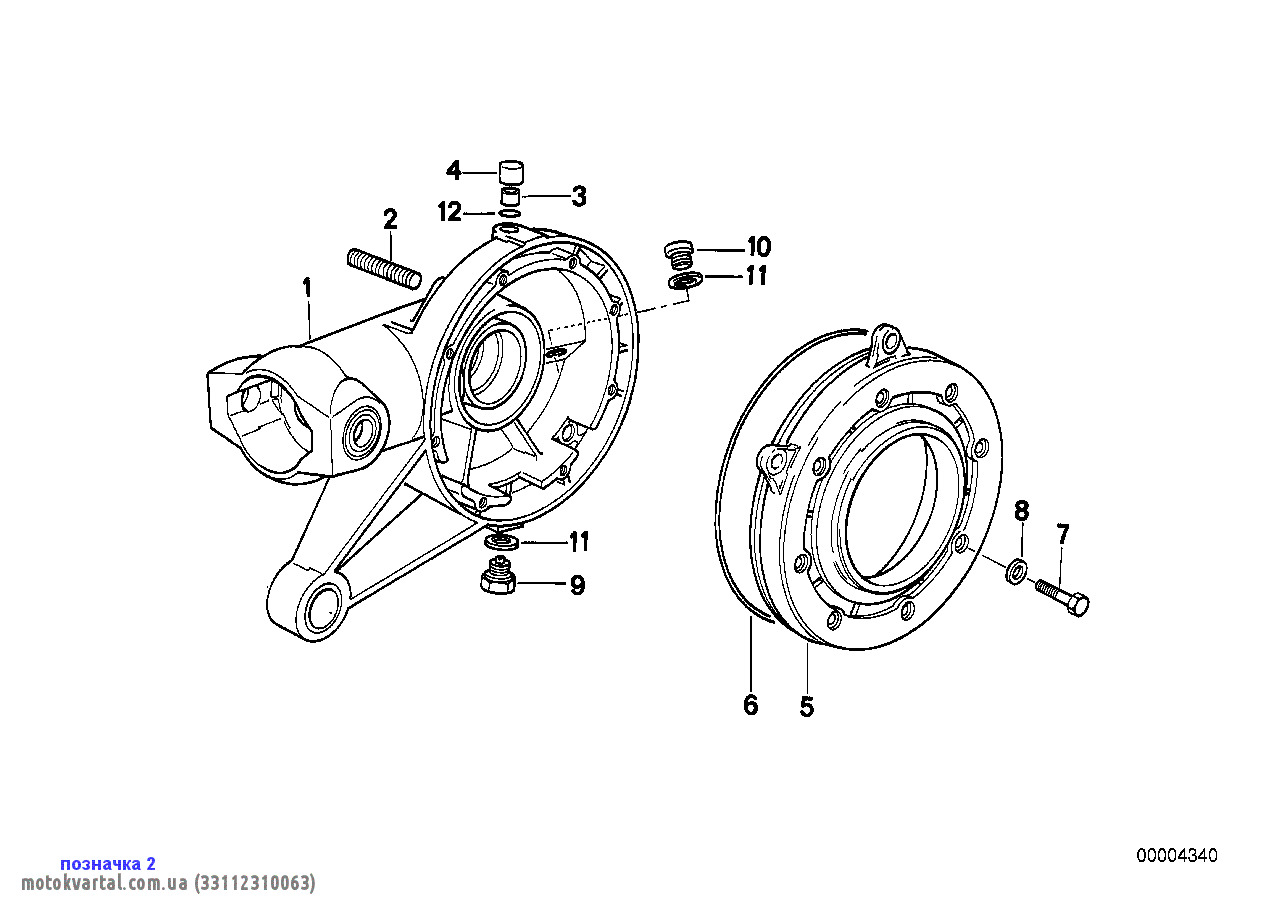 4
3
12
2
10
11
1
8
7
11
9
6
5

позначка 2
motokvartal.com.ua (33112310063)

00004340