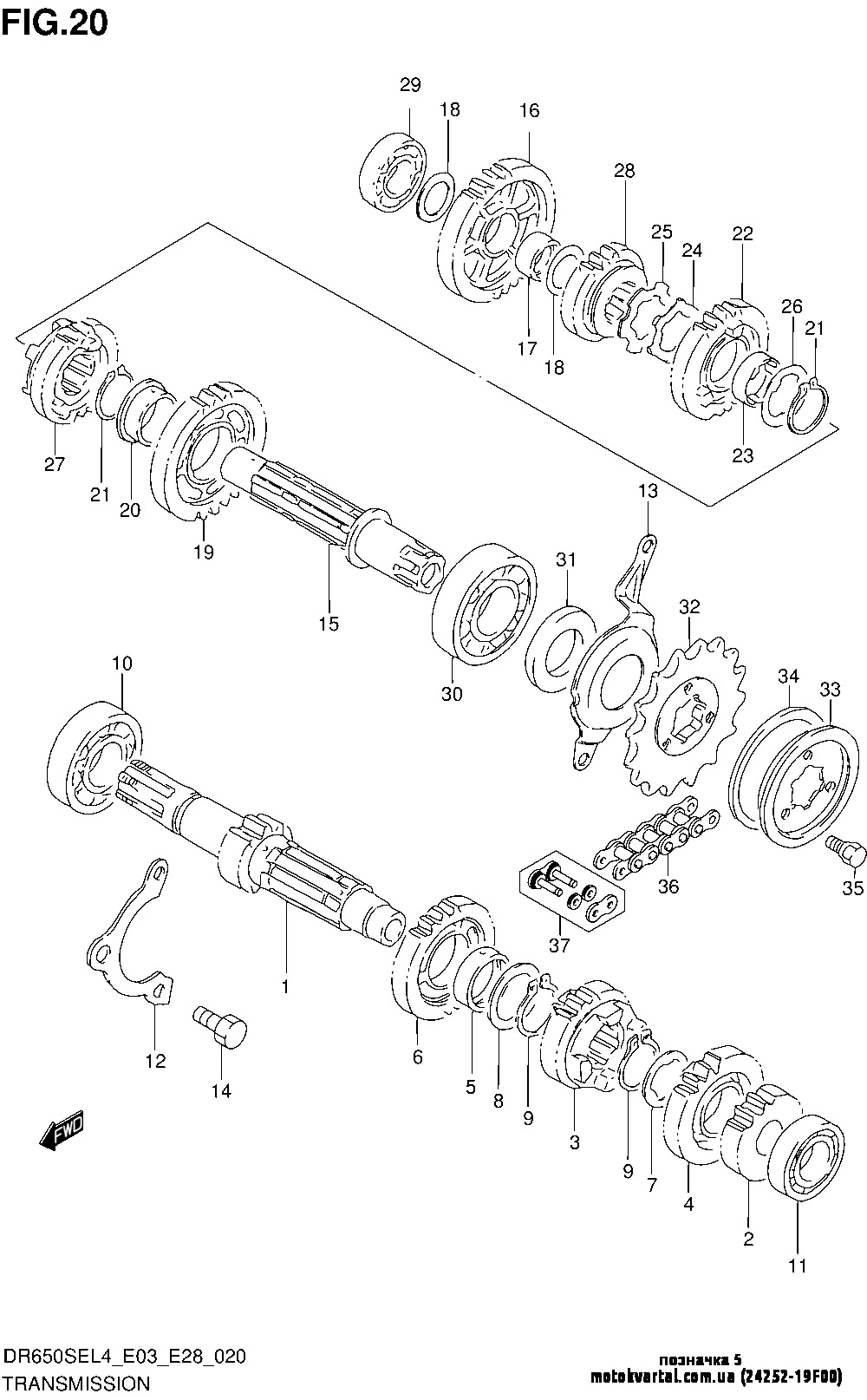 FIG.20

29
18
16
28
25
24
22
26
21
17
18
23
27
21
20
19
15
13
31
32
30
34
33
10
36
35
37
1
12
14
6
5
8
9
3
9
7
4
2
11
FWD

DR650SEL4_E03_E28_020
TRANSMISSION

позначка 5
motokvartal.com.ua (24252-19F00)