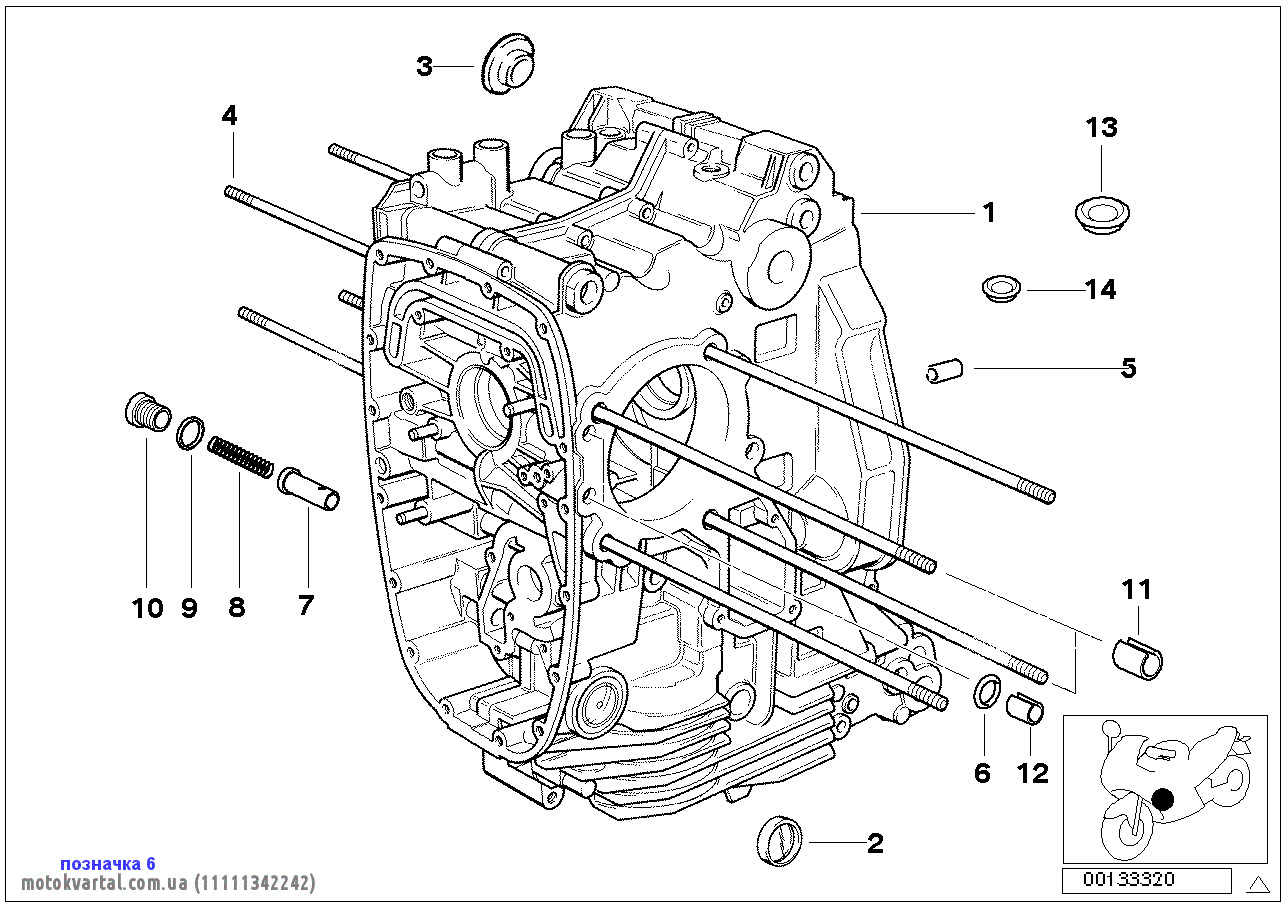 3
4
13
1
14
5
10 9 8 7
11
6 12
2
позначка 6
motokvartal.com.ua (11111342242)
00133320