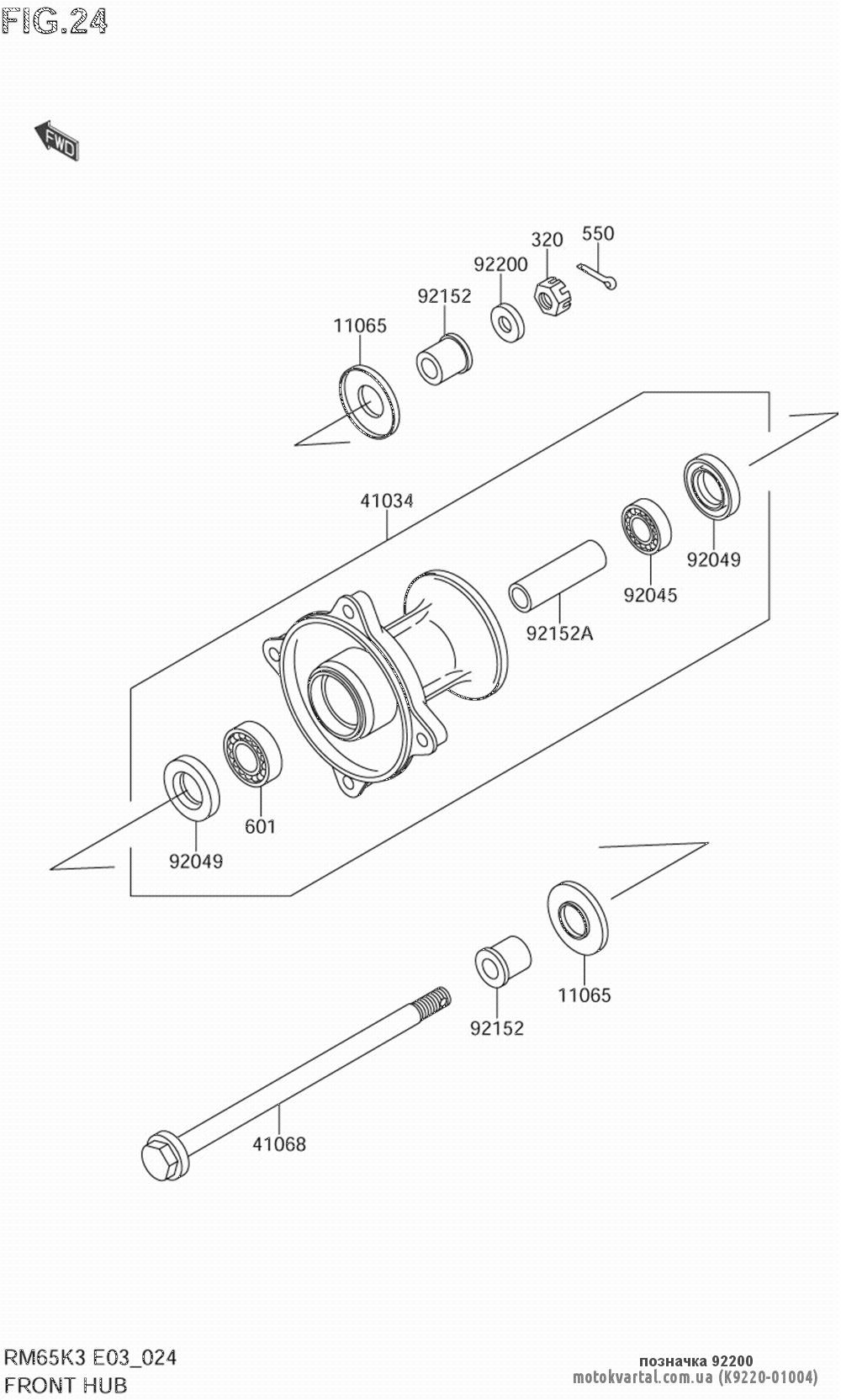 FIG.24

FWD

550
320
92200
92152
11065
41034
92049
92045
92152A
601
92049
11065
92152
41068

RM65K3 E03_024
FRONT HUB

позначка 92200
motokvartal.com.ua (K9220-01004)