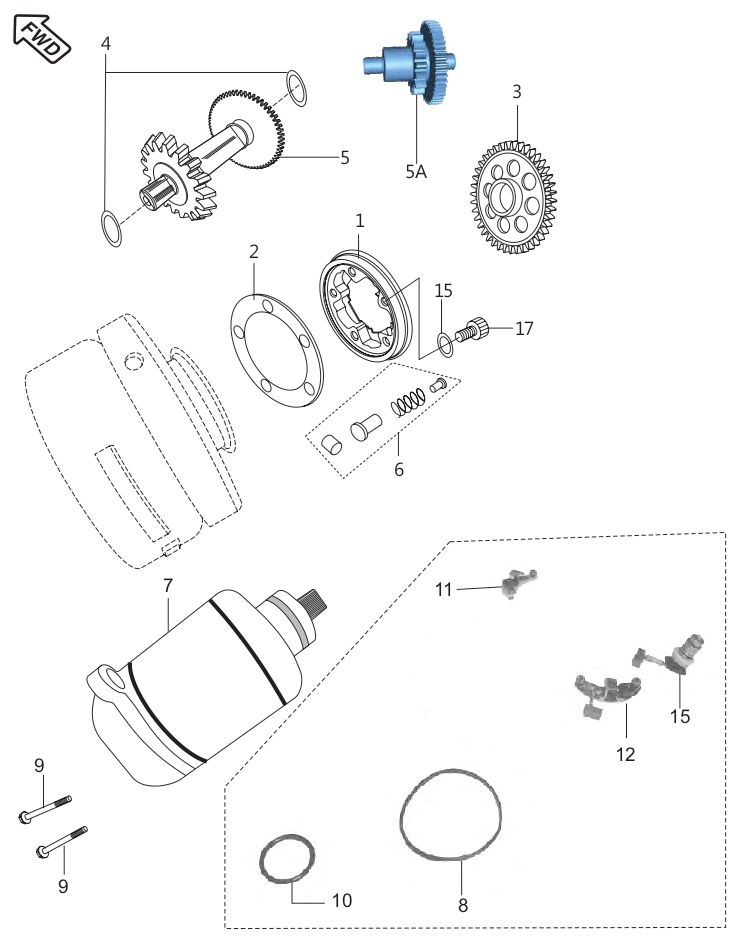 FWD
4
5
5A
3
1
2
15
17
6
7
11
15
12
9
9
10
8