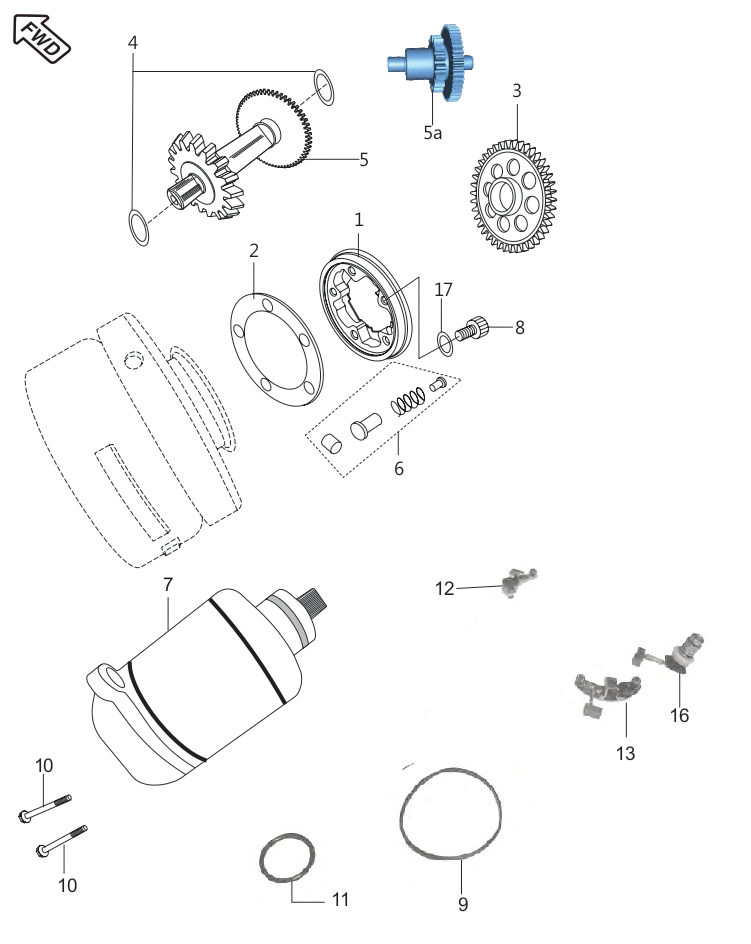 FWD
4
5a
3
5
1
2
17
8
6
7
12
16
13
10
10
11
9