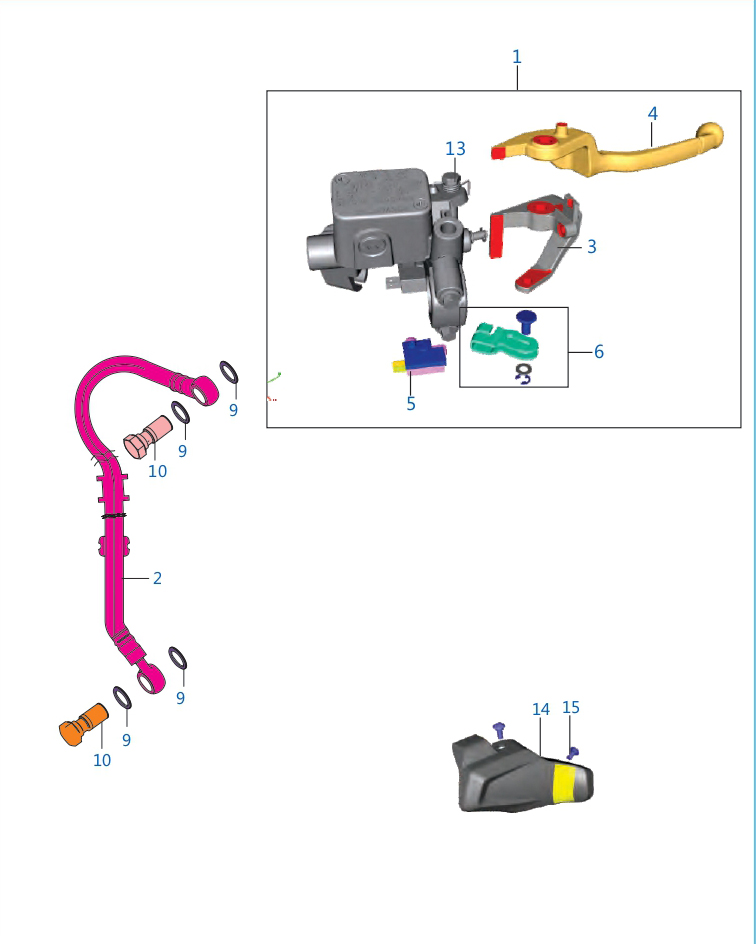 1
4
13
3
6
5
9
9
10
2
9
9
10
14
15