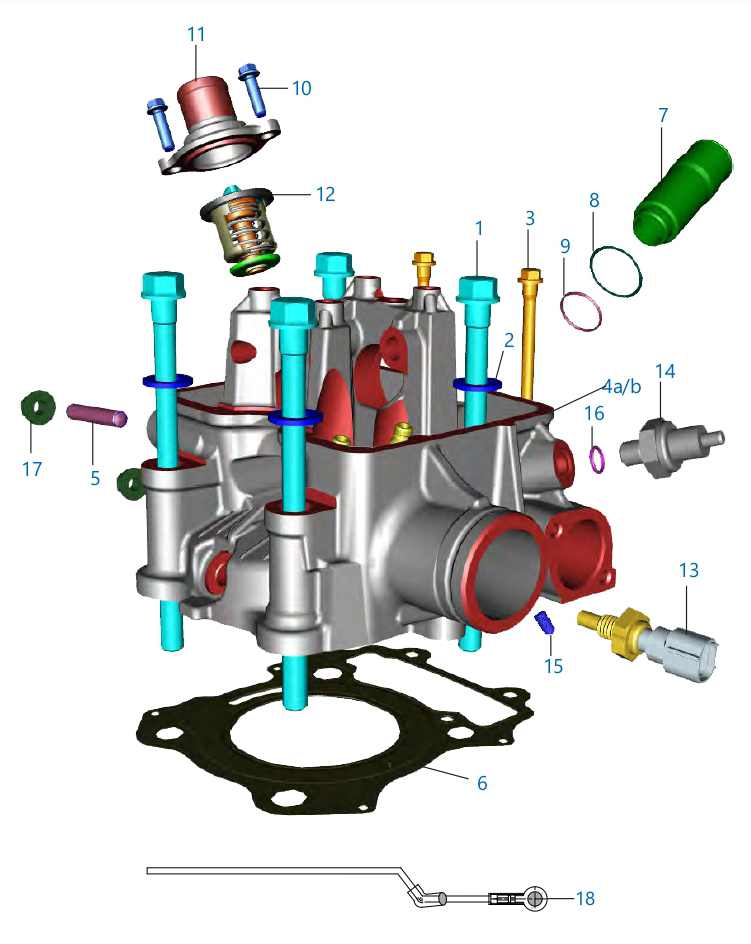 11
10
7
12
8
1
3
9
2
4a/b
14
16
17
5
13
15
6
18