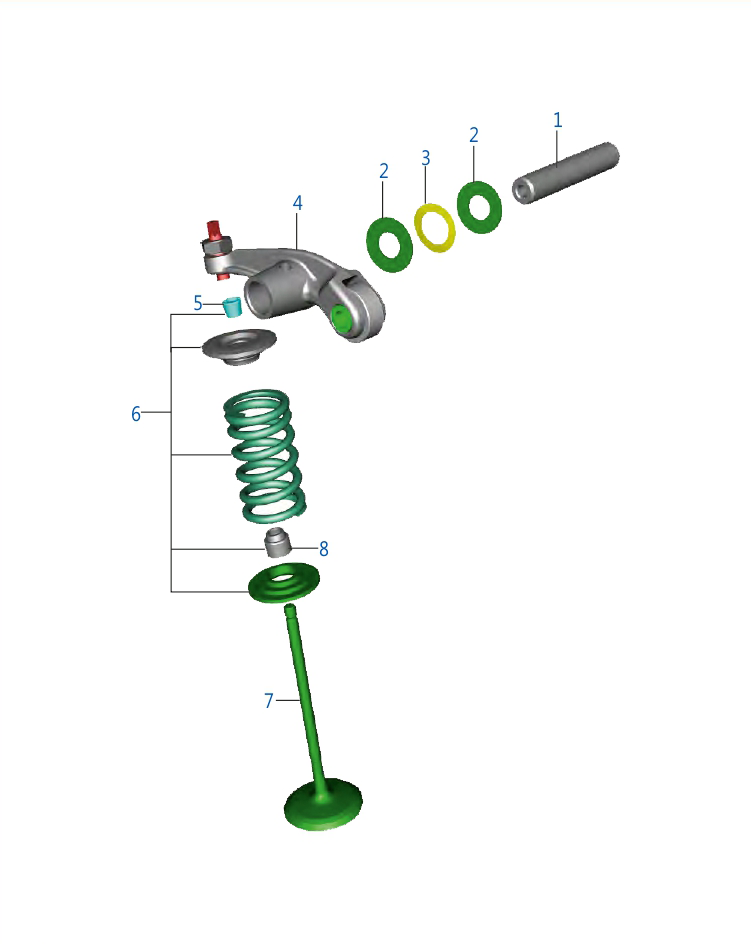 1
2
3
2
4
5
6
8
7