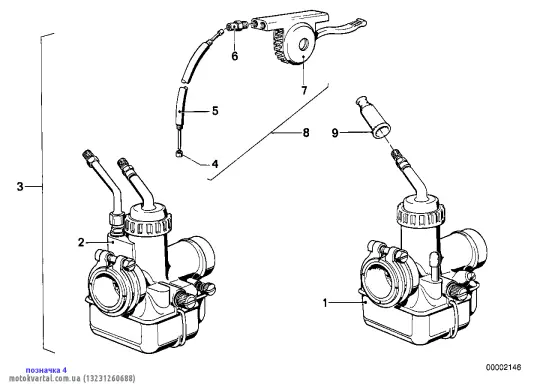 6
7
5
8
9
4
3
2
1
позначка 4
motokvartal.com.ua (13231260688)
00002146